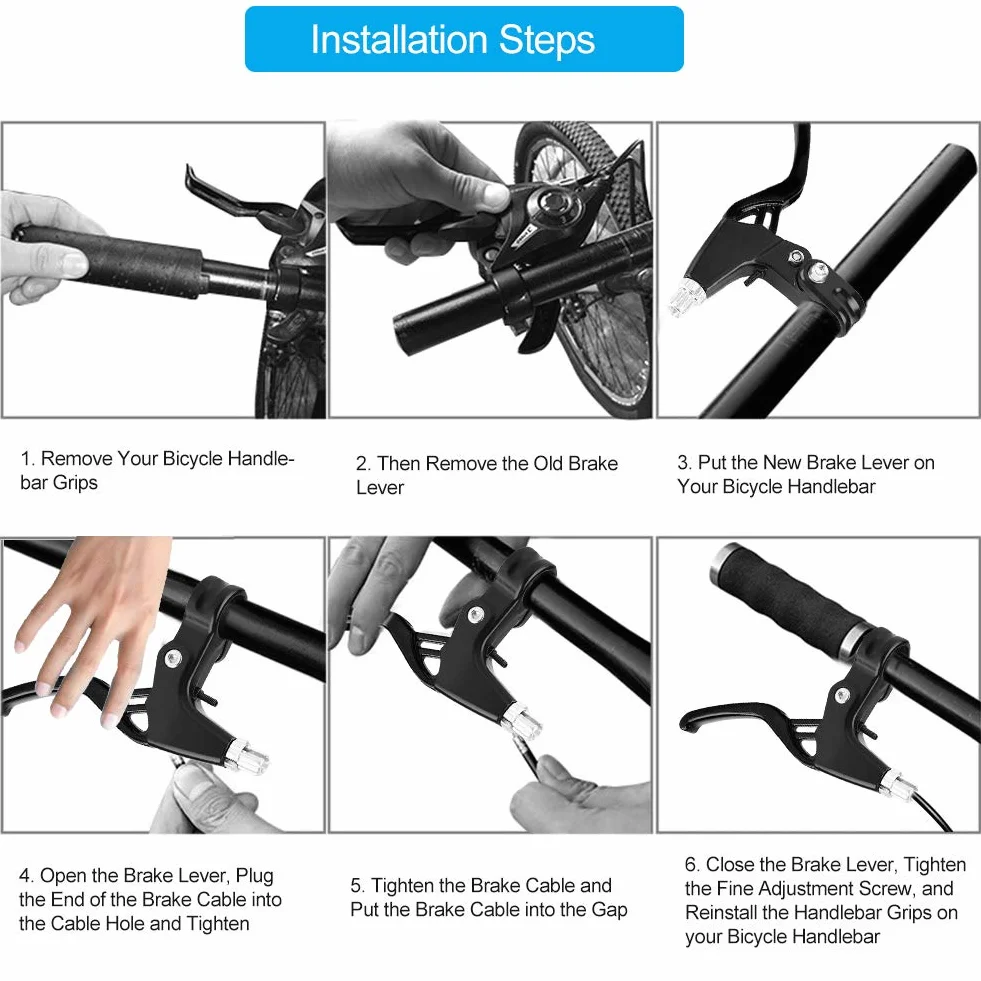 Installation Steps

1. Remove Your Bicycle Handlebar Grips

2. Then Remove the Old Brake Lever

3. Put the New Brake Lever on Your Bicycle Handlebar

4. Open the Brake Lever, Plug the End of the Brake Cable into the Cable Hole and Tighten

5. Tighten the Brake Cable and Put the Brake Cable into the Gap

6. Close the Brake Lever, Tighten the Fine Adjustment Screw, and Reinstall the Handlebar Grips on your Bicycle Handlebar