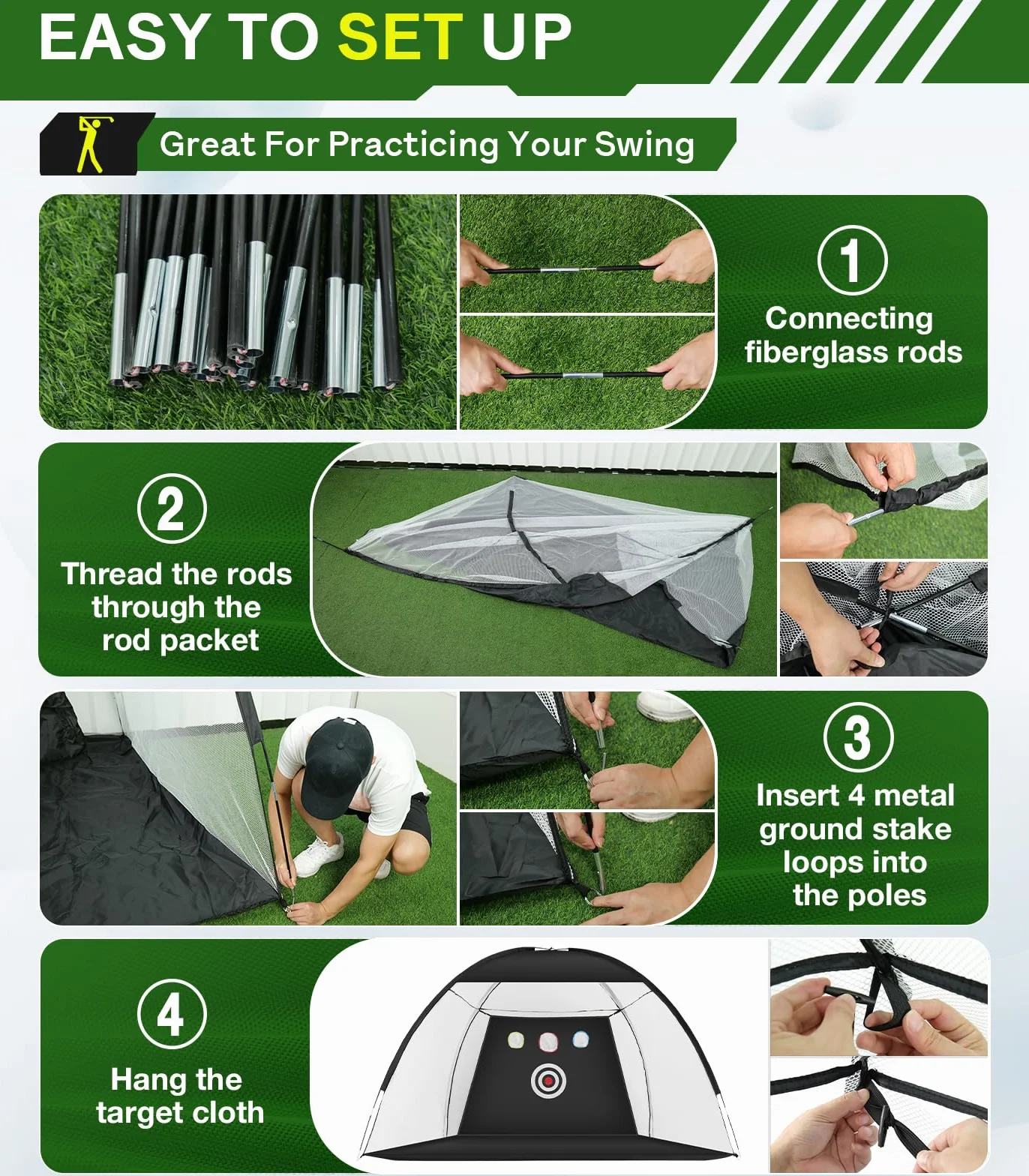 EASY TO SET UP

Great For Practicing Your Swing

1
Connecting fiberglass rods

2
Thread the rods through the rod packet

3
Insert 4 metal ground stake loops into the poles

4
Hang the target cloth