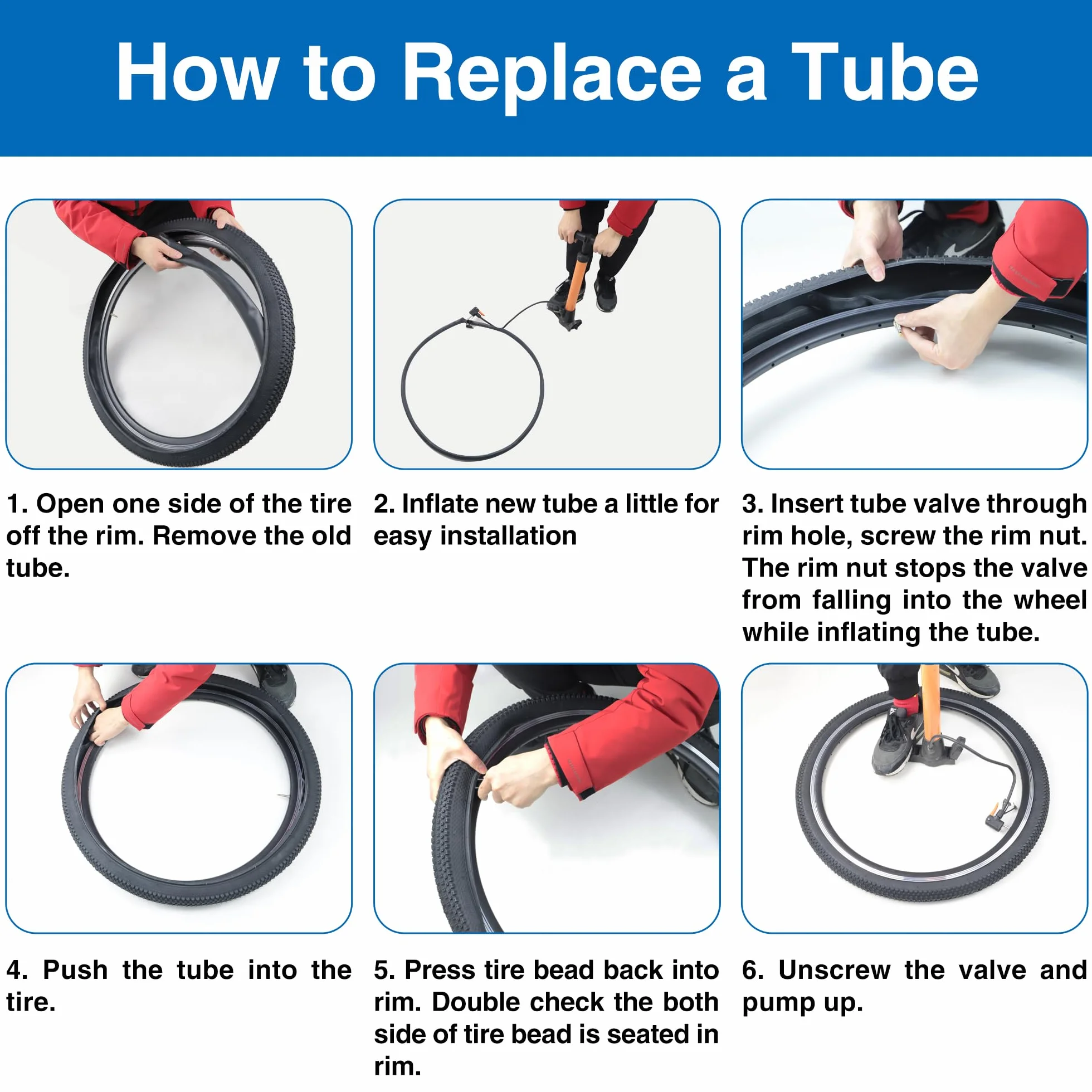 How to Replace a Tube

1. Open one side of the tire off the rim. Remove the old tube.

2. Inflate new tube a little for easy installation

3. Insert tube valve through rim hole, screw the rim nut. The rim nut stops the valve from falling into the wheel while inflating the tube.

4. Push the tube into the tire.

5. Press tire bead back into rim. Double check the both side of tire bead is seated in rim.

6. Unscrew the valve and pump up.