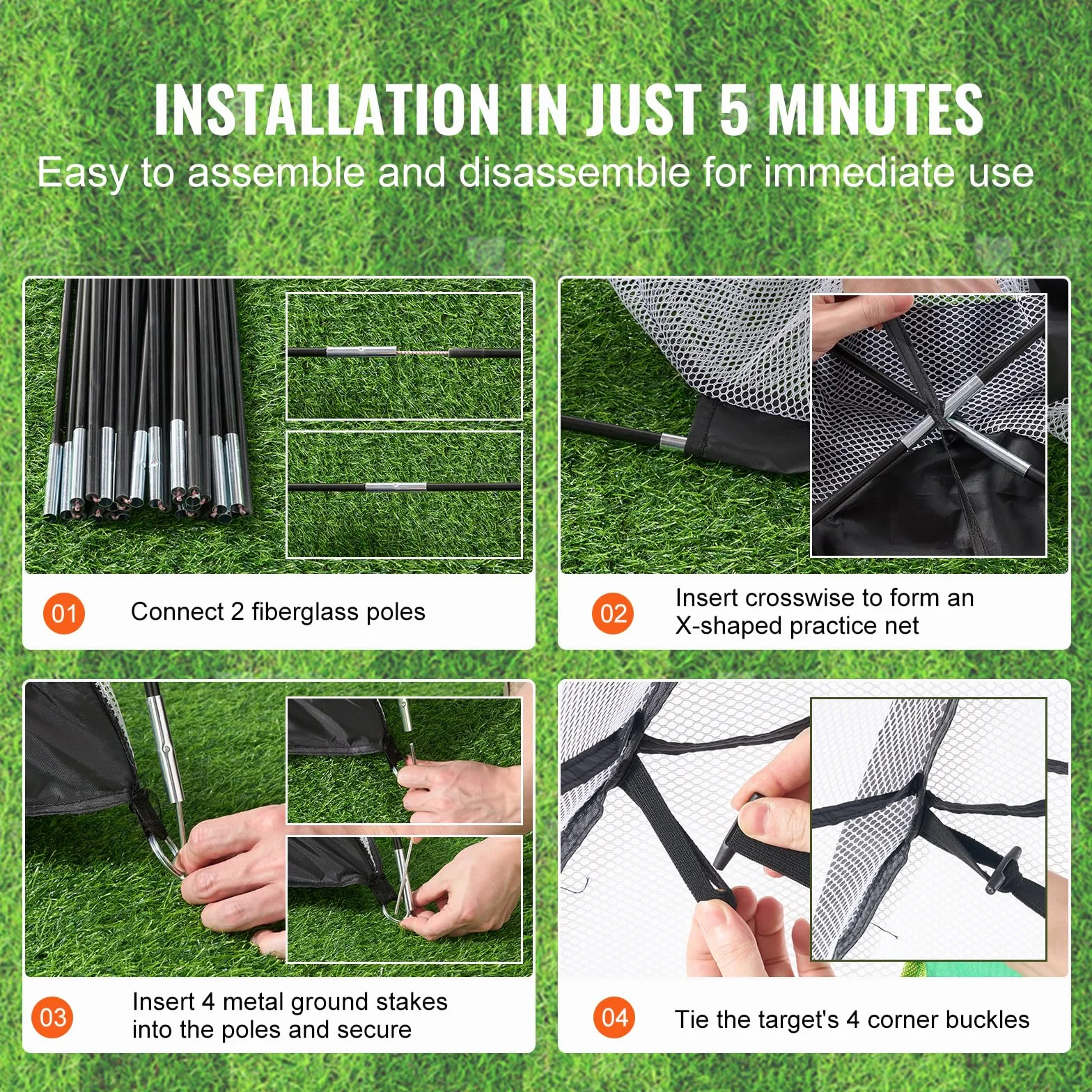 INSTALLATION IN JUST 5 MINUTES

Easy to assemble and disassemble for immediate use

01 Connect 2 fiberglass poles

02 Insert crosswise to form an X-shaped practice net

03 Insert 4 metal ground stakes into the poles and secure

04 Tie the target's 4 corner buckles