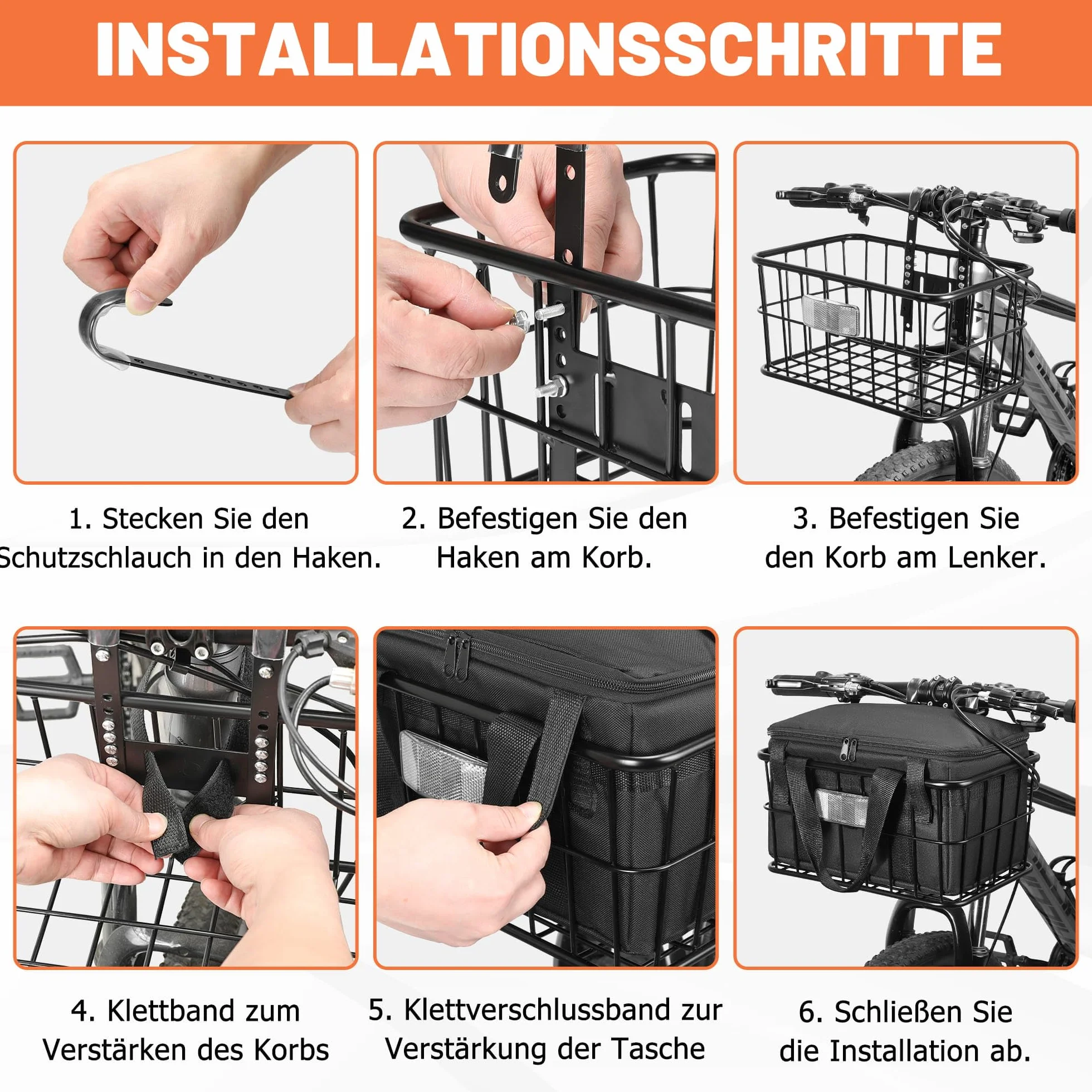 INSTALLATIONSSCHRITTE

1. Stecken Sie den Schutzschlauch in den Haken.

2. Befestigen Sie den Haken am Korb.

3. Befestigen Sie den Korb am Lenker.

4. Klettband zum Verstärken des Korbs

5. Klettverschlussband zur Verstärkung der Tasche

6. Schließen Sie die Installation ab.