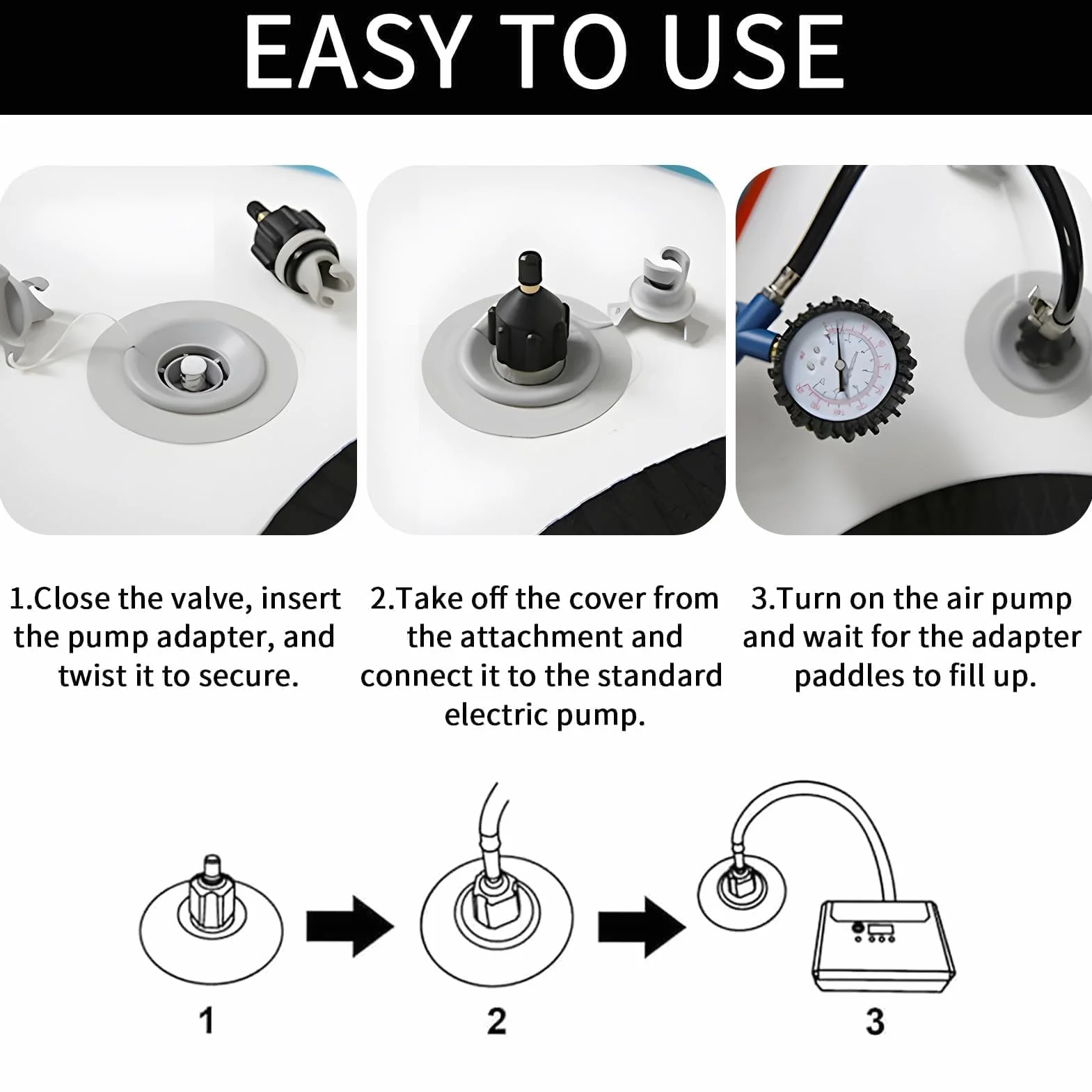 EASY TO USE

1.Close the valve, insert the pump adapter, and twist it to secure.

2.Take off the cover from the attachment and connect it to the standard electric pump.

3.Turn on the air pump and wait for the adapter paddles to fill up.

1

2

3