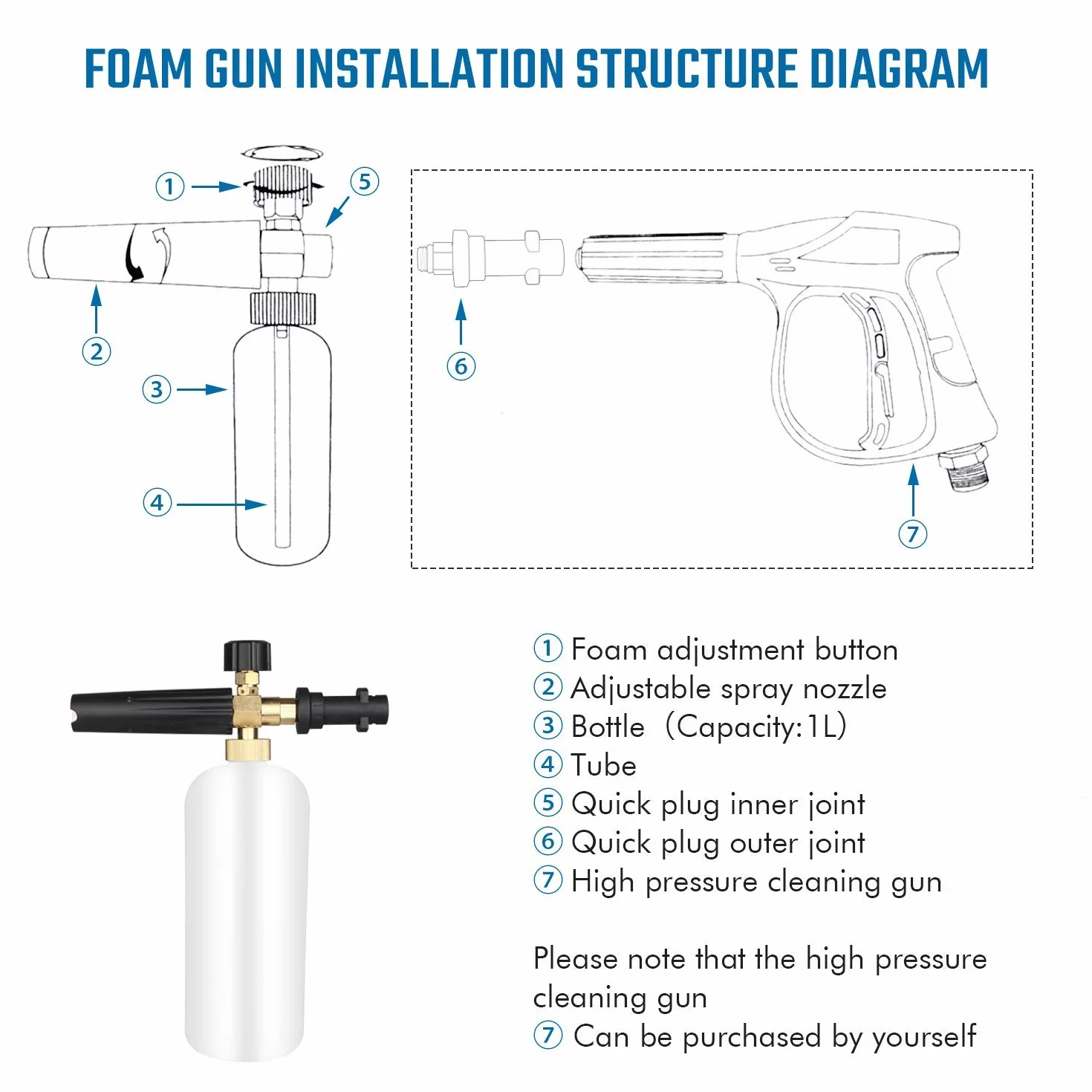 FOAM GUN INSTALLATION STRUCTURE DIAGRAM

①

⑤

②

③

④

⑥

⑦

① Foam adjustment button
② Adjustable spray nozzle
③ Bottle (Capacity:1L)
④ Tube
⑤ Quick plug inner joint
⑥ Quick plug outer joint
⑦ High pressure cleaning gun

Please note that the high pressure cleaning gun
⑦ Can be purchased by yourself