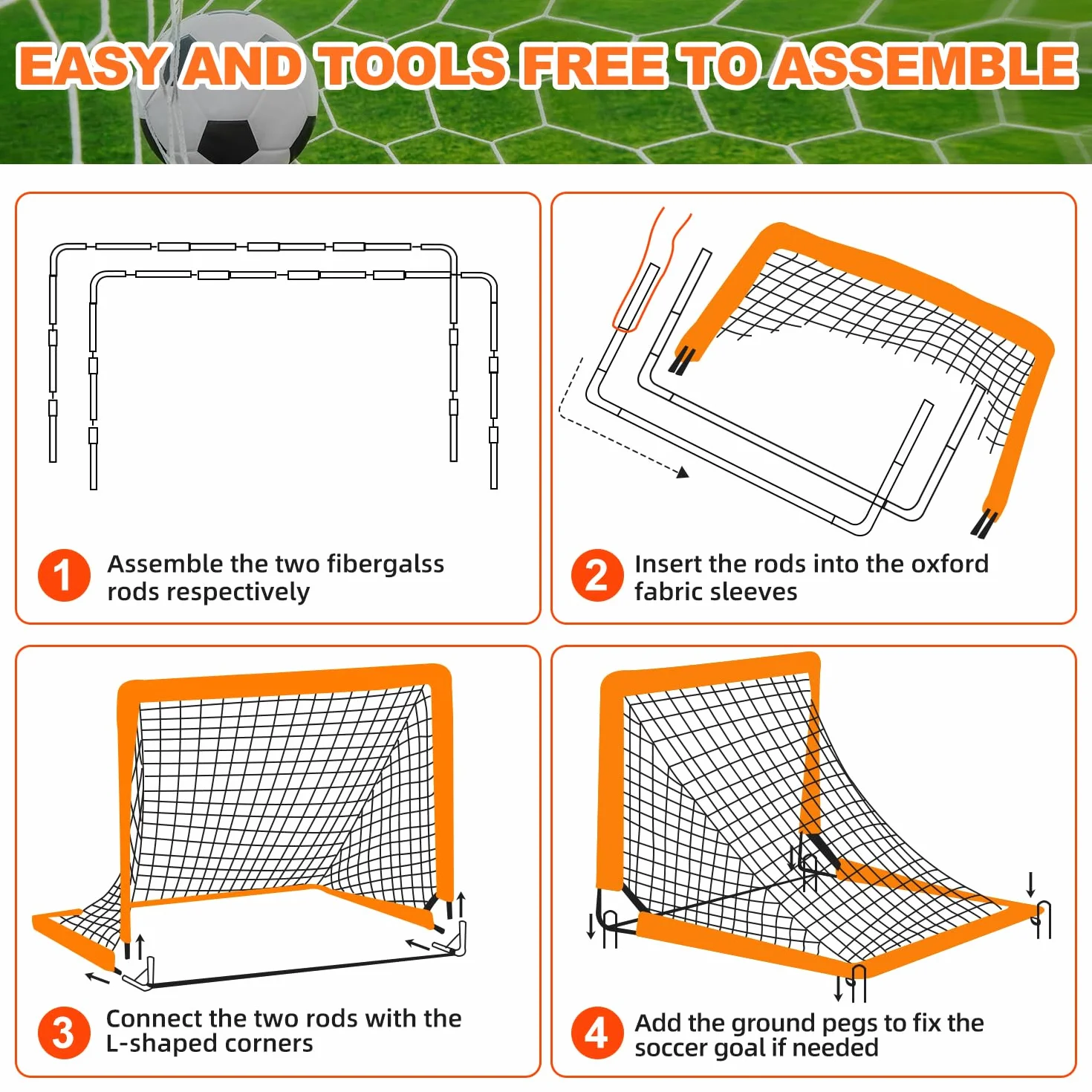 EASY AND TOOLS FREE TO ASSEMBLE

1 Assemble the two fibergalss rods respectively

2 Insert the rods into the oxford fabric sleeves

3 Connect the two rods with the L-shaped corners

4 Add the ground pegs to fix the soccer goal if needed