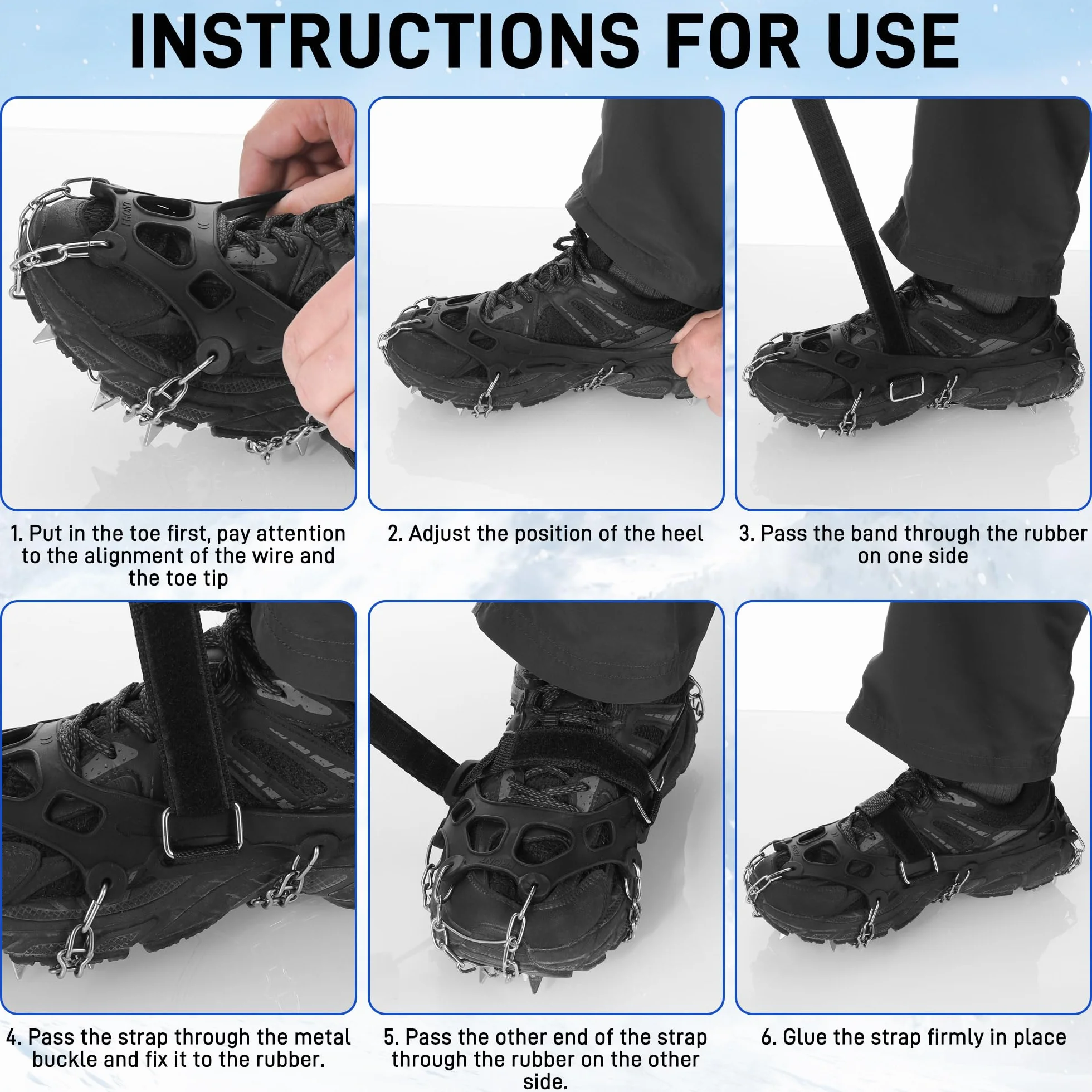 INSTRUCTIONS FOR USE

1. Put in the toe first, pay attention to the alignment of the wire and the toe tip

2. Adjust the position of the heel

3. Pass the band through the rubber on one side

4. Pass the strap through the metal buckle and fix it to the rubber.

5. Pass the other end of the strap through the rubber on the other side.

6. Glue the strap firmly in place