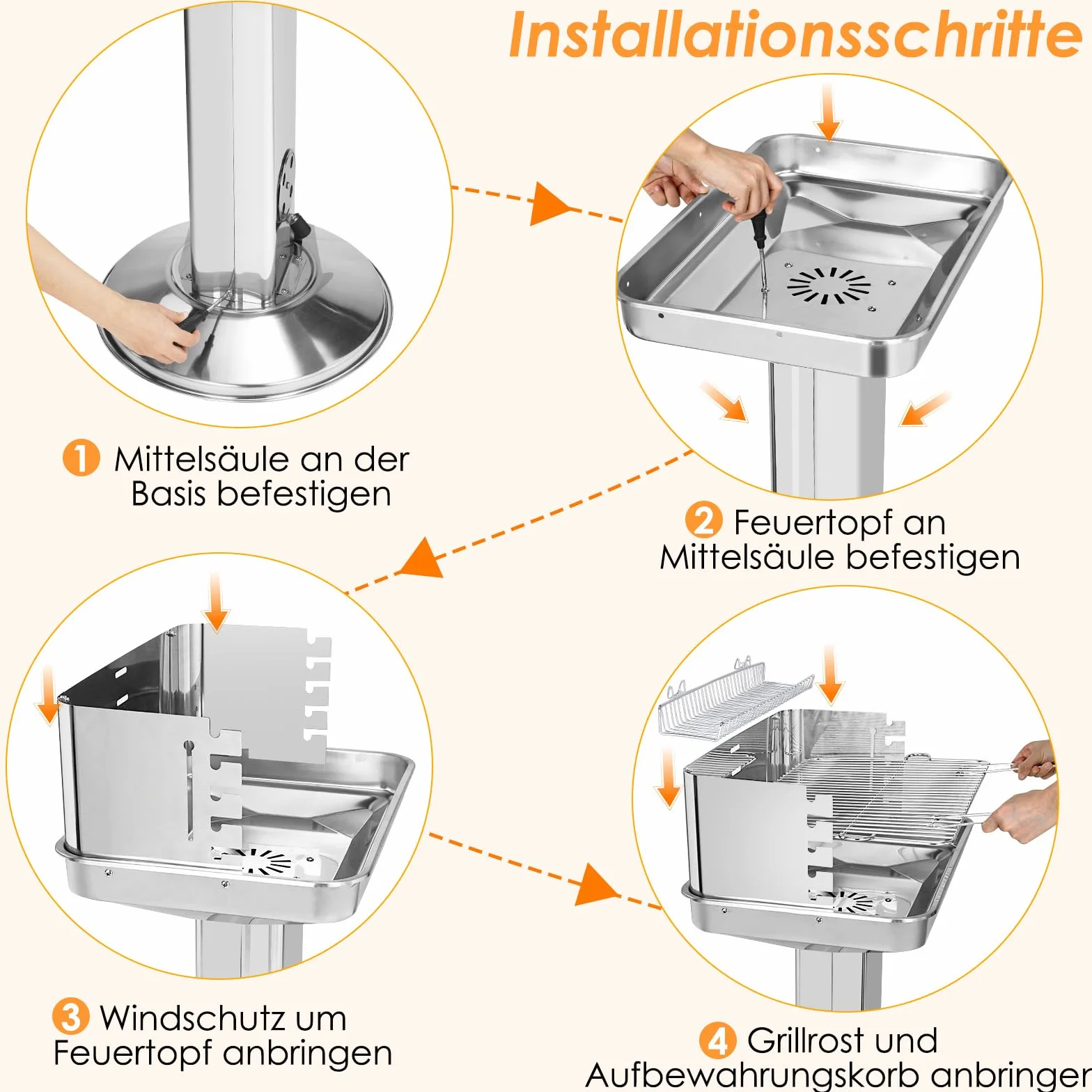 Installationsschritte

1 Mittelsäule an der Basis befestigen

2 Feuertopf an Mittelsäule befestigen

3 Windschutz um Feuertopf anbringen

4 Grillrost und Aufbewahrungskorb anbringen