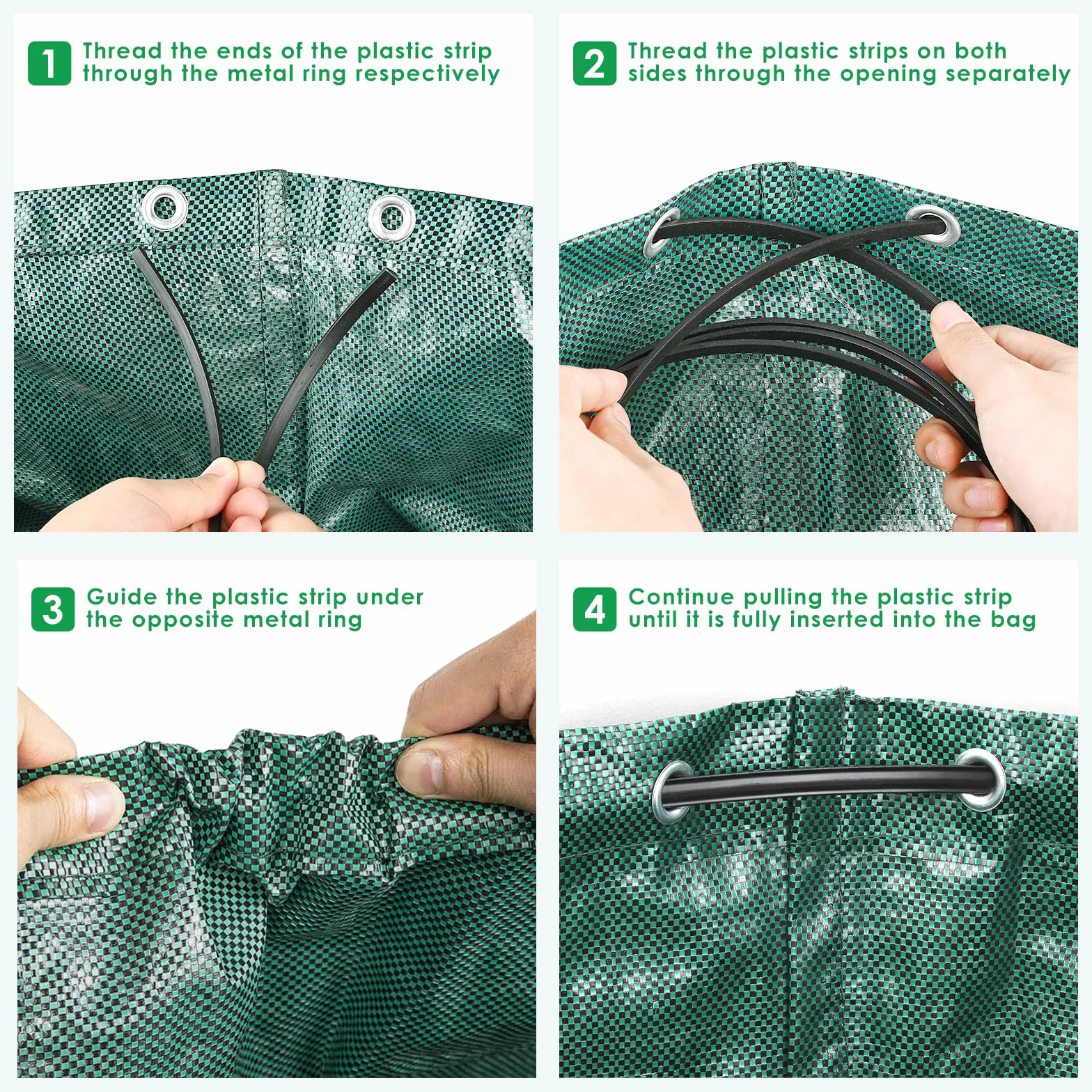 1 Thread the ends of the plastic strip through the metal ring respectively

2 Thread the plastic strips on both sides through the opening separately

3 Guide the plastic strip under the opposite metal ring

4 Continue pulling the plastic strip until it is fully inserted into the bag