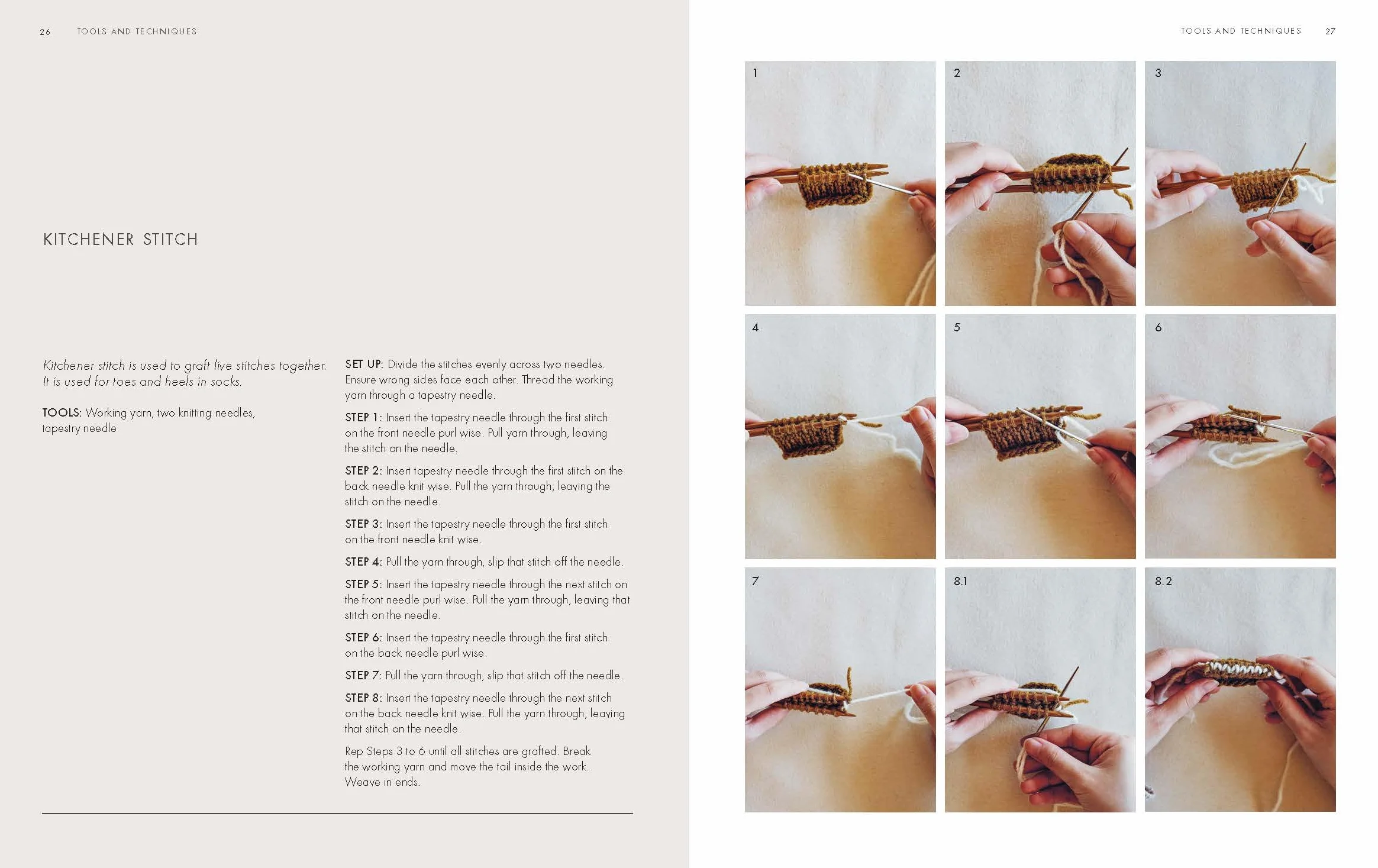 26 TOOLS AND TECHNIQUES

KITCHENER STITCH

Kitchener stitch is used to graft live stitches together. It is used for toes and heels in socks.

TOOLS: Working yarn, two knitting needles, tapestry needle

SET UP: Divide the stitches evenly across two needles. Ensure wrong sides face each other. Thread the working yarn through a tapestry needle.

STEP 1: Insert the tapestry needle through the first stitch on the front needle purl wise. Pull yarn through, leaving the stitch on the needle.

STEP 2: Insert tapestry needle through the first stitch on the back needle knit wise. Pull the yarn through, leaving the stitch on the needle.

STEP 3: Insert the tapestry needle through the first stitch on the front needle knit wise.

STEP 4: Pull the yarn through, slip that stitch off the needle.

STEP 5: Insert the tapestry needle through the next stitch on the front needle purl wise. Pull the yarn through, leaving that stitch on the needle.

STEP 6: Insert the tapestry needle through the first stitch on the back needle purl wise.

STEP 7: Pull the yarn through, slip that stitch off the needle.

STEP 8: Insert the tapestry needle through the next stitch on the back needle knit wise. Pull the yarn through, leaving that stitch on the needle.

Rep Steps 3 to 6 until all stitches are grafted. Break the working yarn and move the tail inside the work. Weave in ends.

TOOLS AND TECHNIQUES 27

1

2

3

4

5

6

7

8.1

8.2