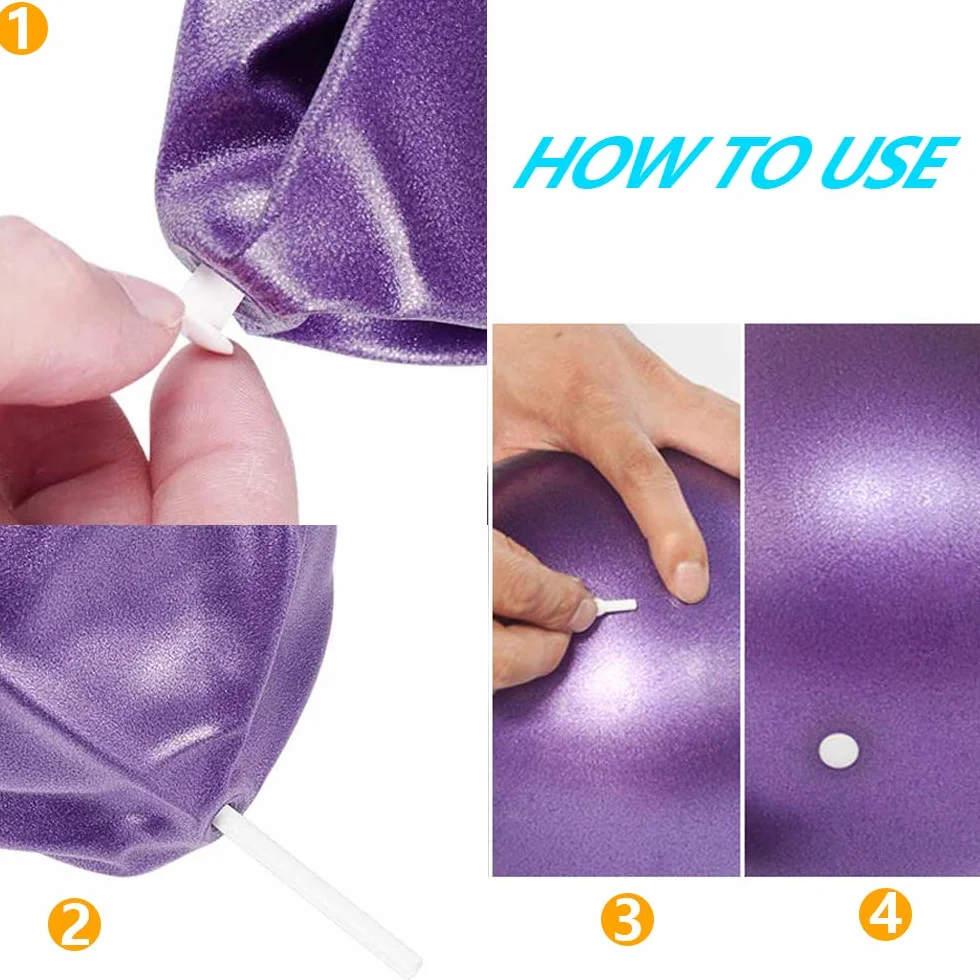 1

HOW TO USE

2

3

4