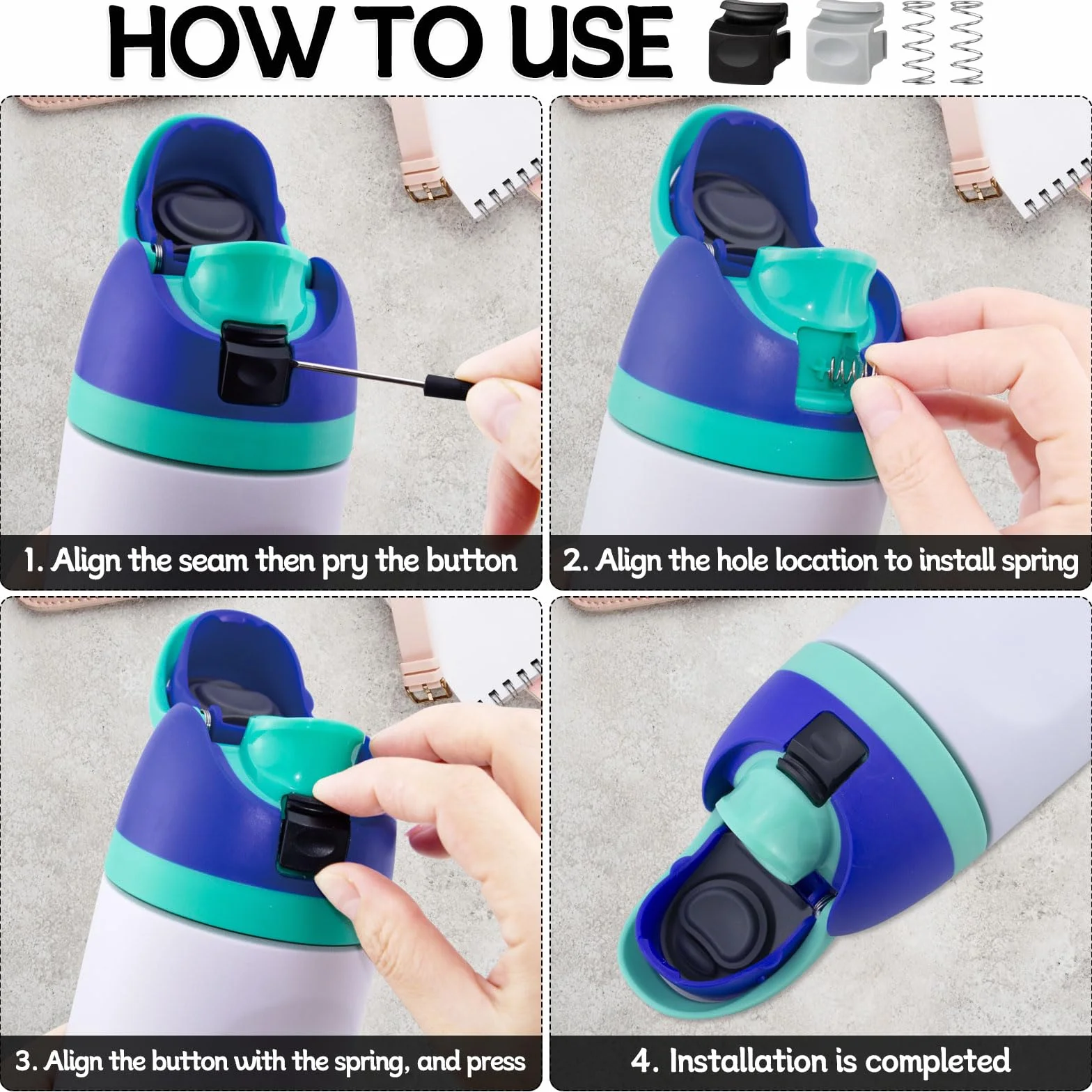 HOW TO USE

1. Align the seam then pry the button

2. Align the hole location to install spring

3. Align the button with the spring, and press

4. Installation is completed