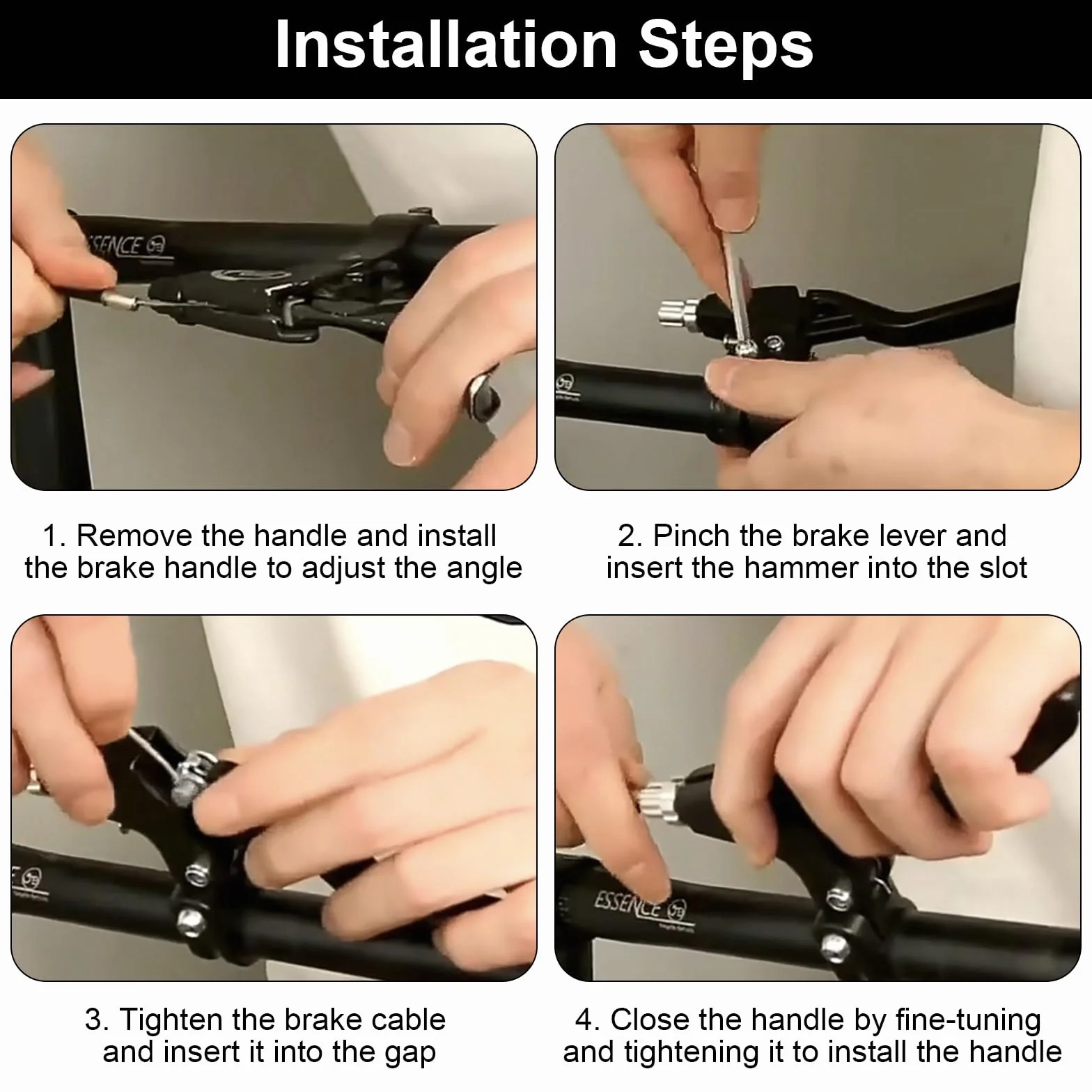 Installation Steps

SSENCE

1. Remove the handle and install the brake handle to adjust the angle

2. Pinch the brake lever and insert the hammer into the slot

3. Tighten the brake cable and insert it into the gap

ESSENCE

4. Close the handle by fine-tuning and tightening it to install the handle