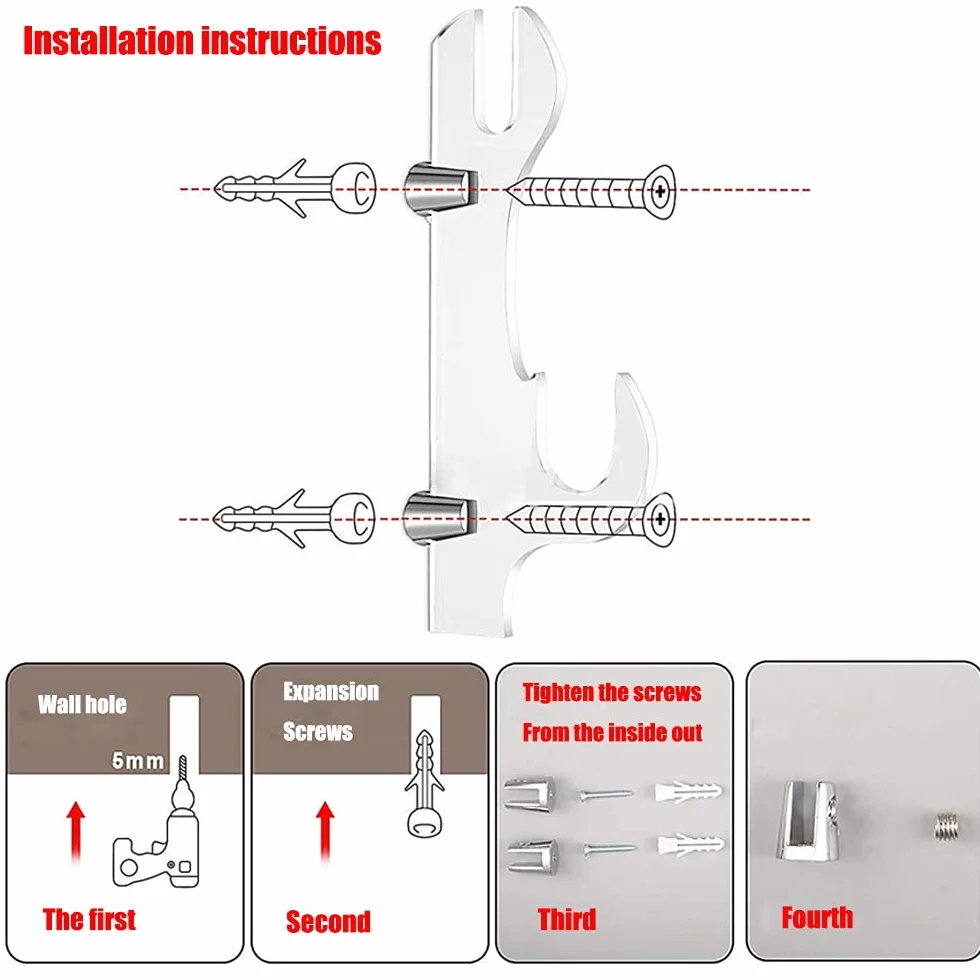 Installation instructions

Wall hole

5mm

The first

Expansion Screws

Second

Tighten the screws From the inside out

Third

Fourth