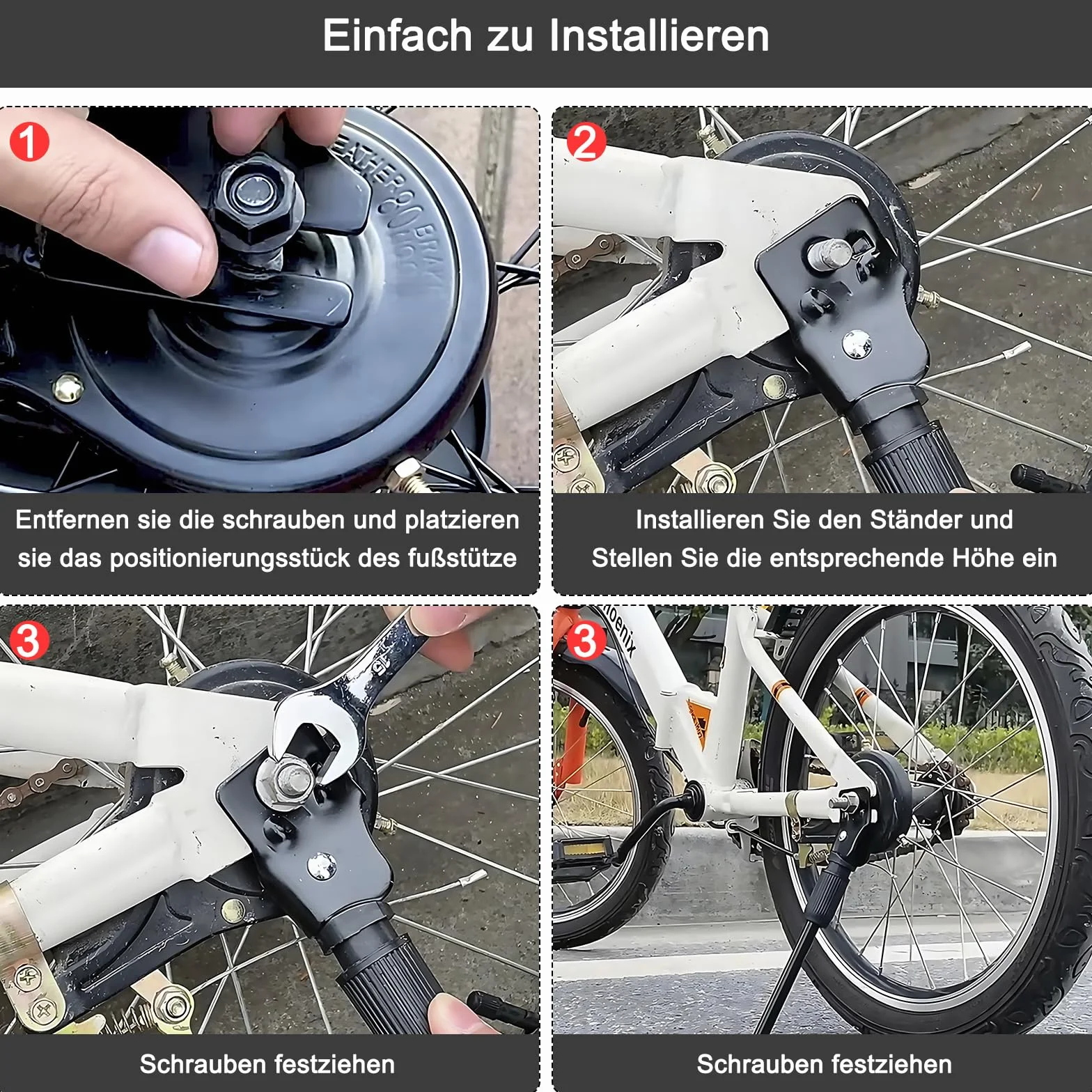 Einfach zu Installieren

1

Entfernen sie die schrauben und platzieren sie das positionierungsstück des fußstütze

2

Installieren Sie den Ständer und Stellen Sie die entsprechende Höhe ein

3

Schrauben festziehen

3

Schrauben festziehen