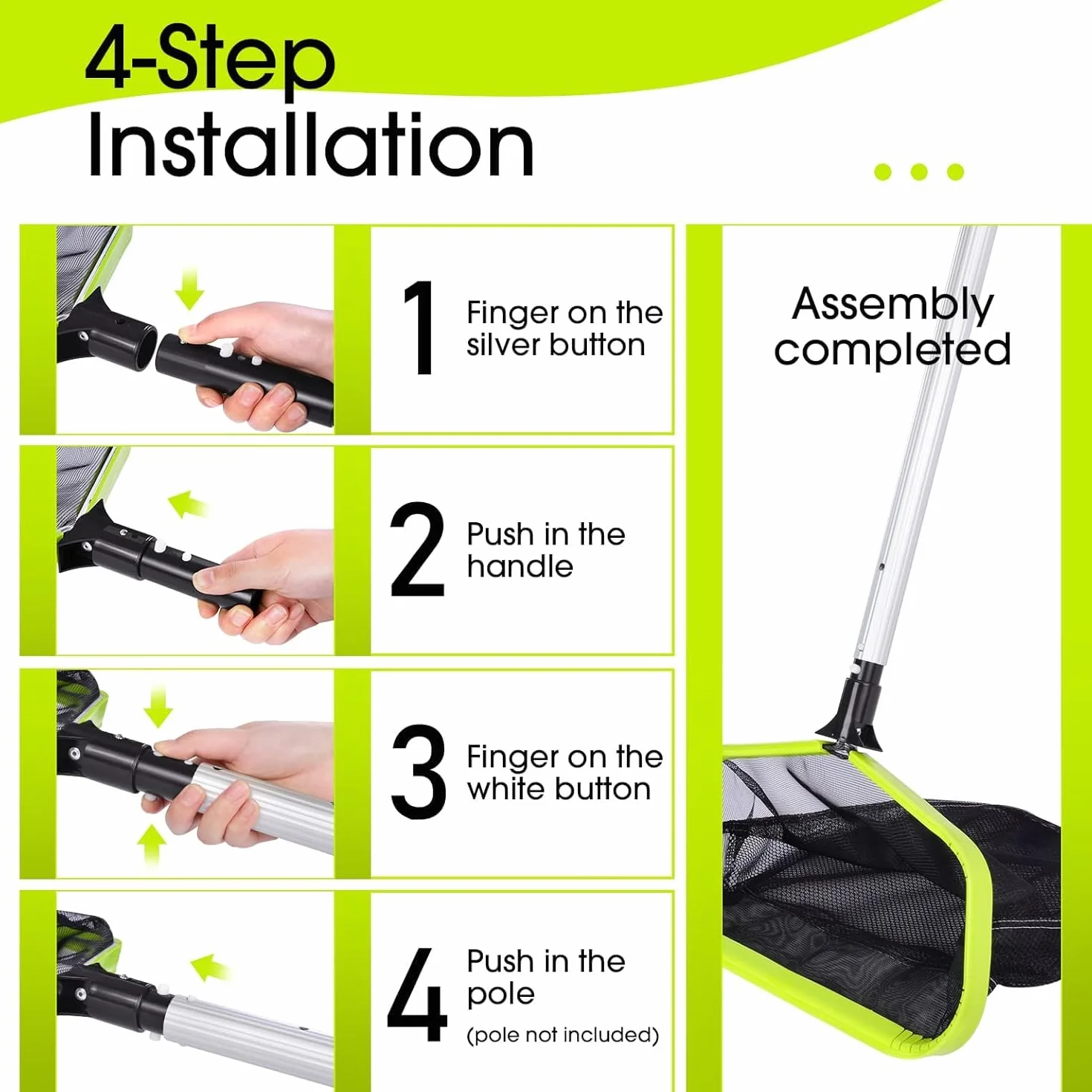 4-Step Installation

1 Finger on the silver button

2 Push in the handle

3 Finger on the white button

4 Push in the pole
(pole not included)

Assembly completed