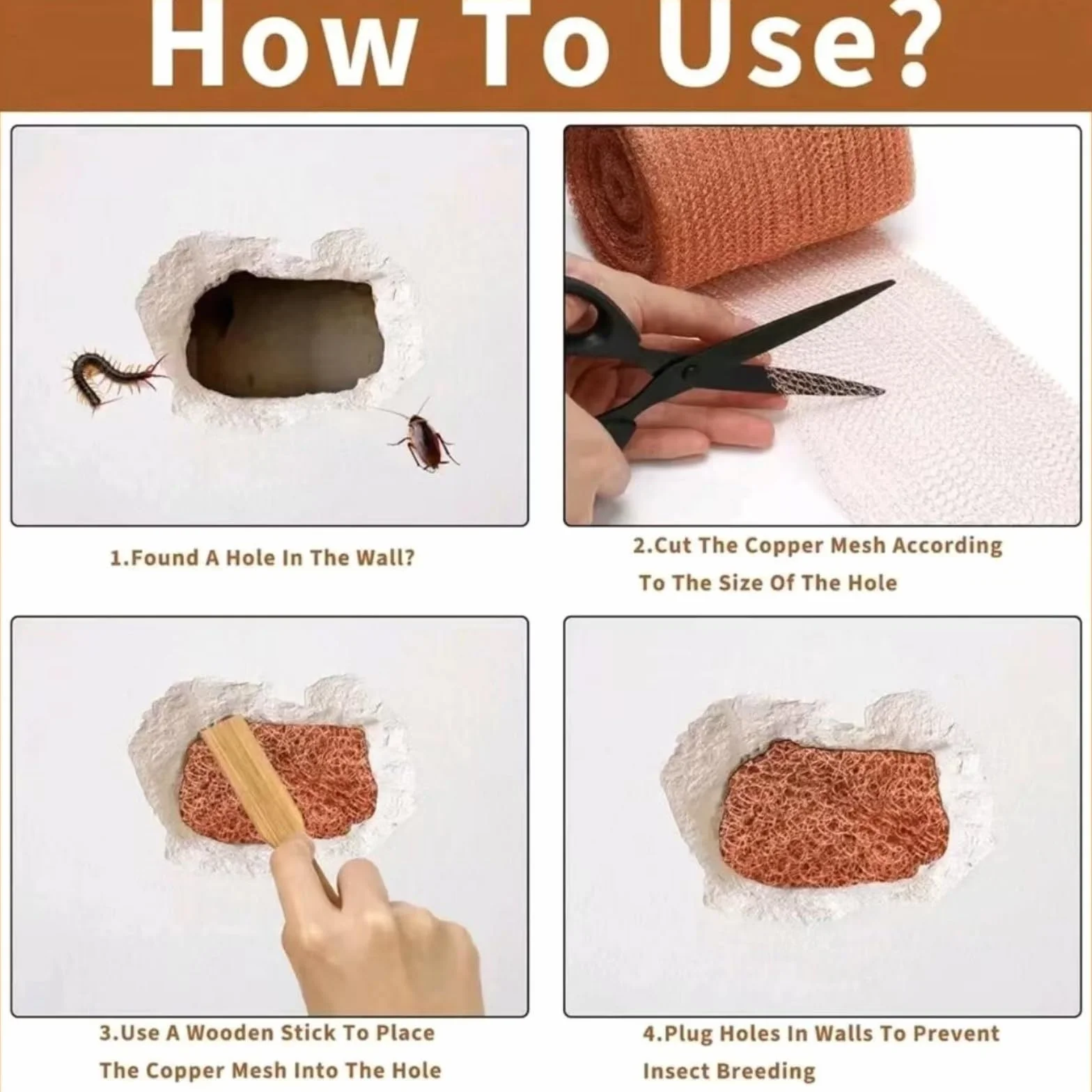 How To Use?

1.Found A Hole In The Wall?

2.Cut The Copper Mesh According To The Size Of The Hole

3.Use A Wooden Stick To Place The Copper Mesh Into The Hole

4.Plug Holes In Walls To Prevent Insect Breeding