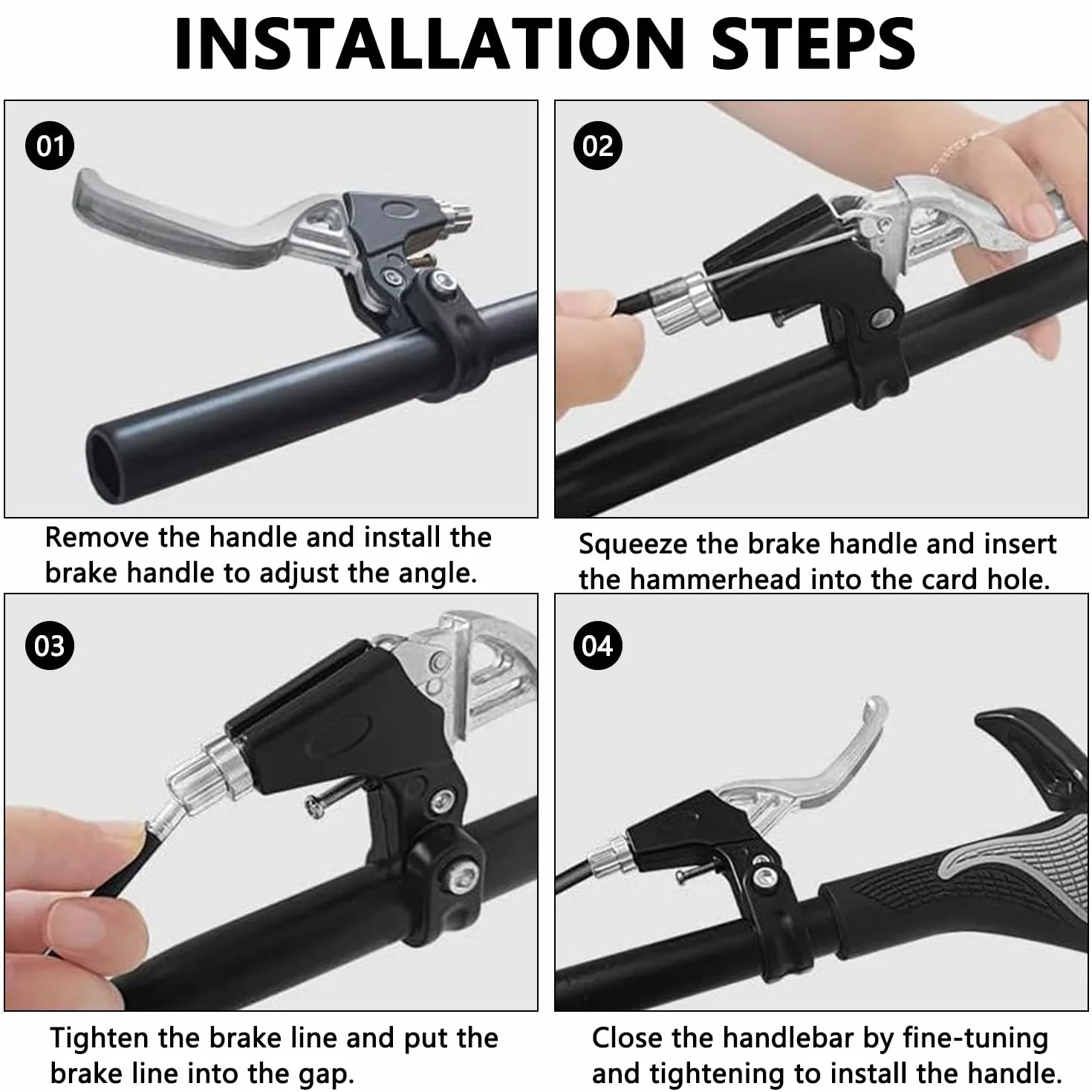 INSTALLATION STEPS

01

Remove the handle and install the brake handle to adjust the angle.

02

Squeeze the brake handle and insert the hammerhead into the card hole.

03

Tighten the brake line and put the brake line into the gap.

04

Close the handlebar by fine-tuning and tightening to install the handle.