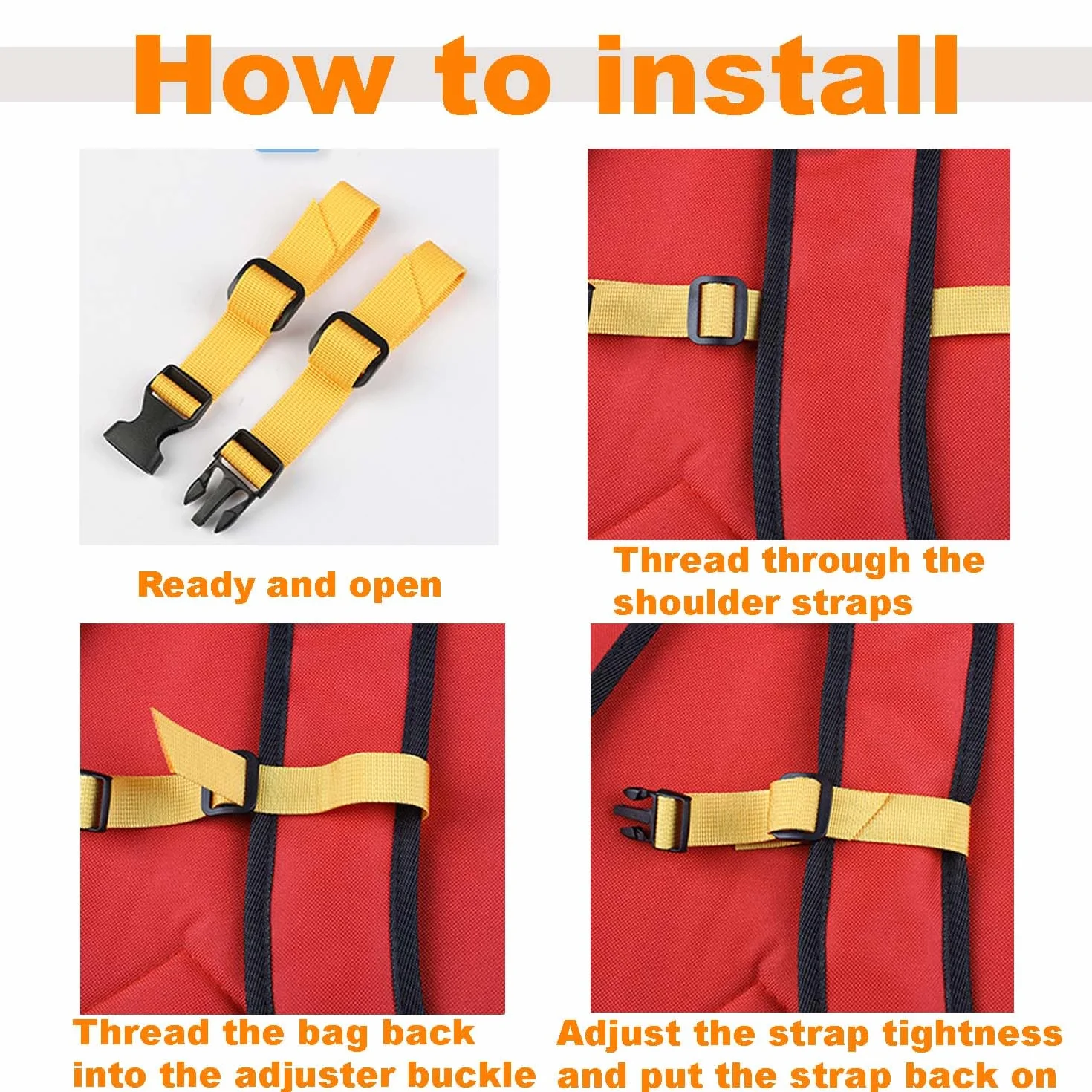 How to install

Ready and open

Thread through the shoulder straps

Thread the bag back into the adjuster buckle

Adjust the strap tightness and put the strap back on