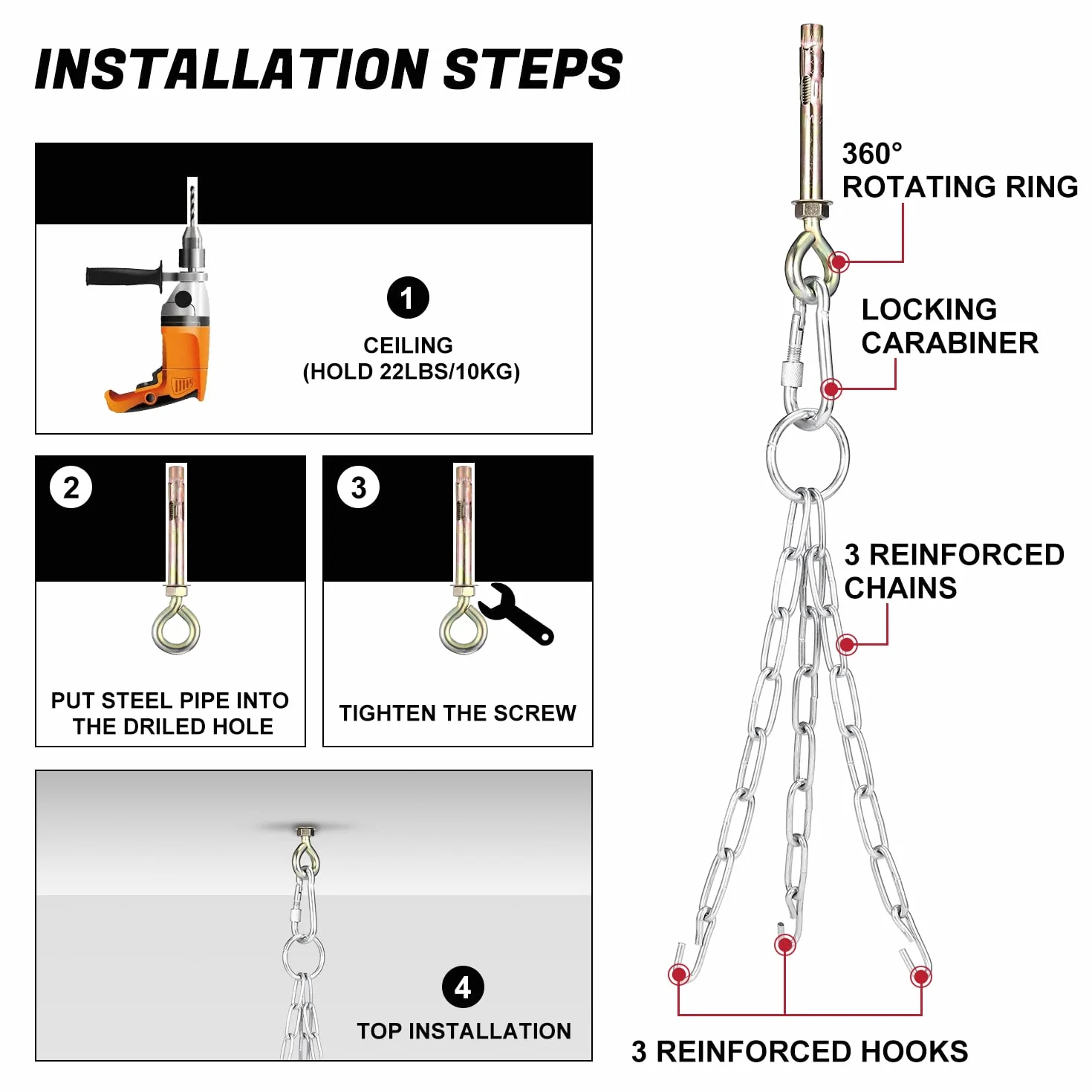 INSTALLATION STEPS

1
CEILING
(HOLD 22LBS/10KG)

2
PUT STEEL PIPE INTO THE DRILED HOLE

3
TIGHTEN THE SCREW

4
TOP INSTALLATION

360°
ROTATING RING

LOCKING CARABINER

3 REINFORCED CHAINS

3 REINFORCED HOOKS