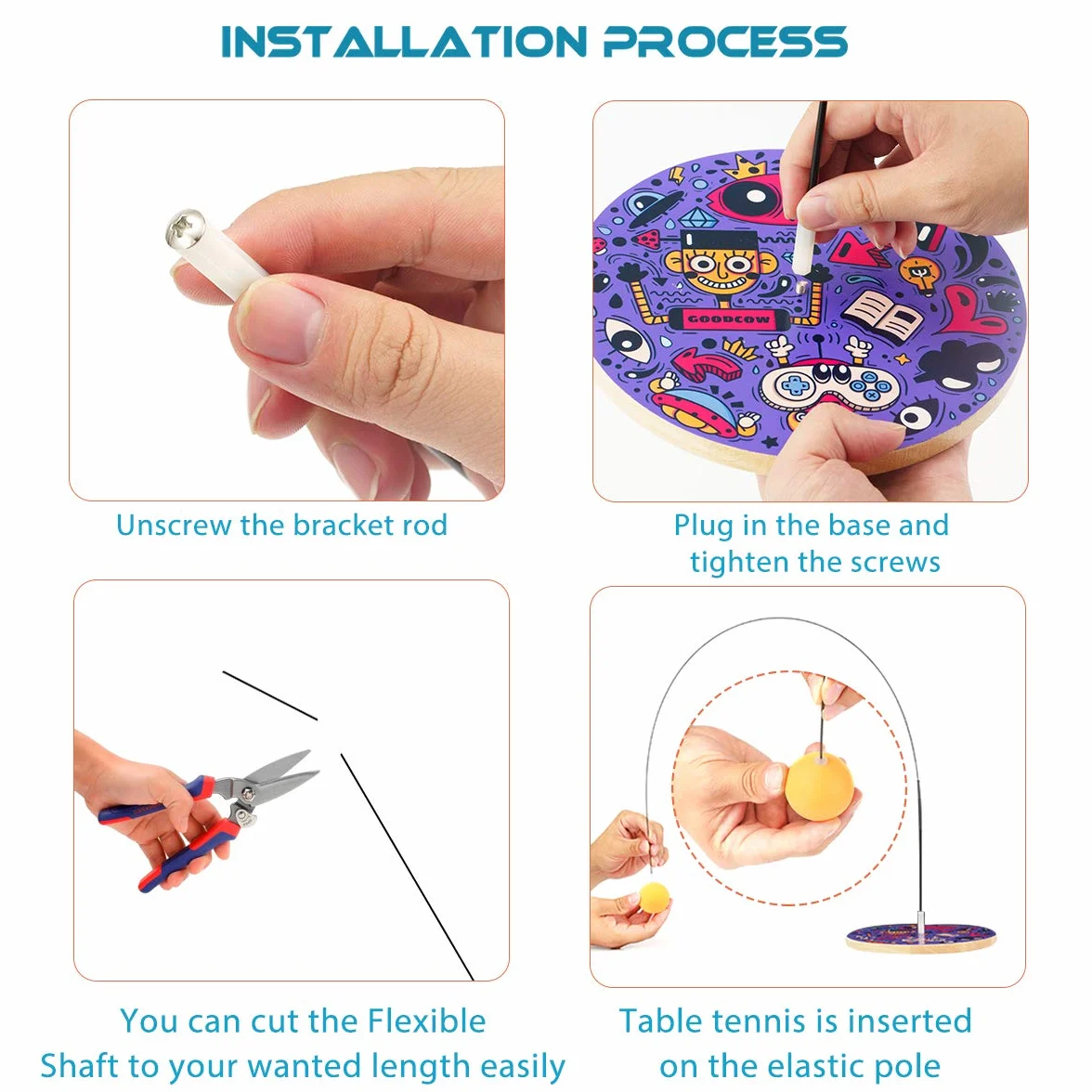 INSTALLATION PROCESS

Unscrew the bracket rod

GOODCOW

Plug in the base and tighten the screws

You can cut the Flexible Shaft to your wanted length easily

Table tennis is inserted on the elastic pole