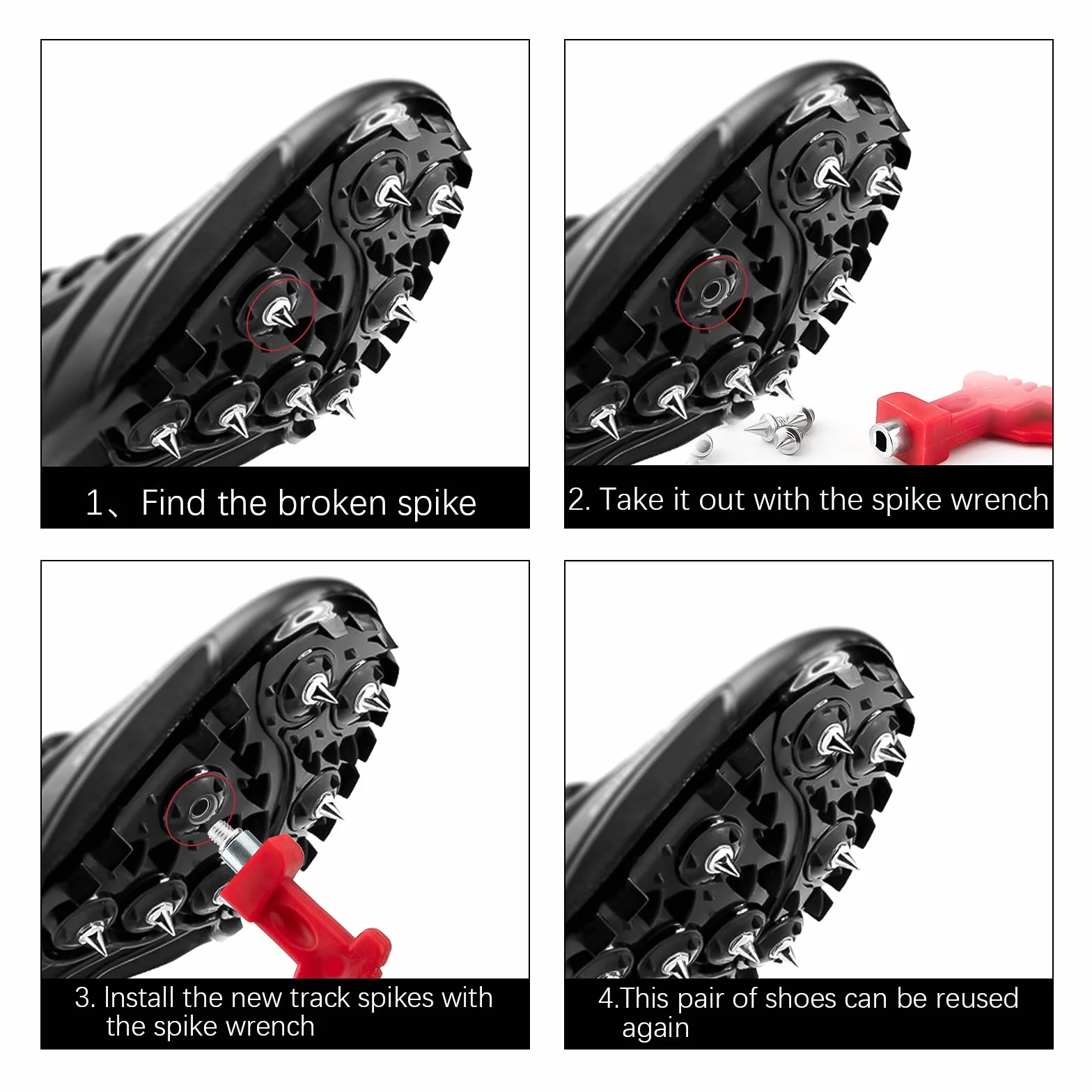 1、Find the broken spike

2. Take it out with the spike wrench

3. Install the new track spikes with the spike wrench

4.This pair of shoes can be reused again