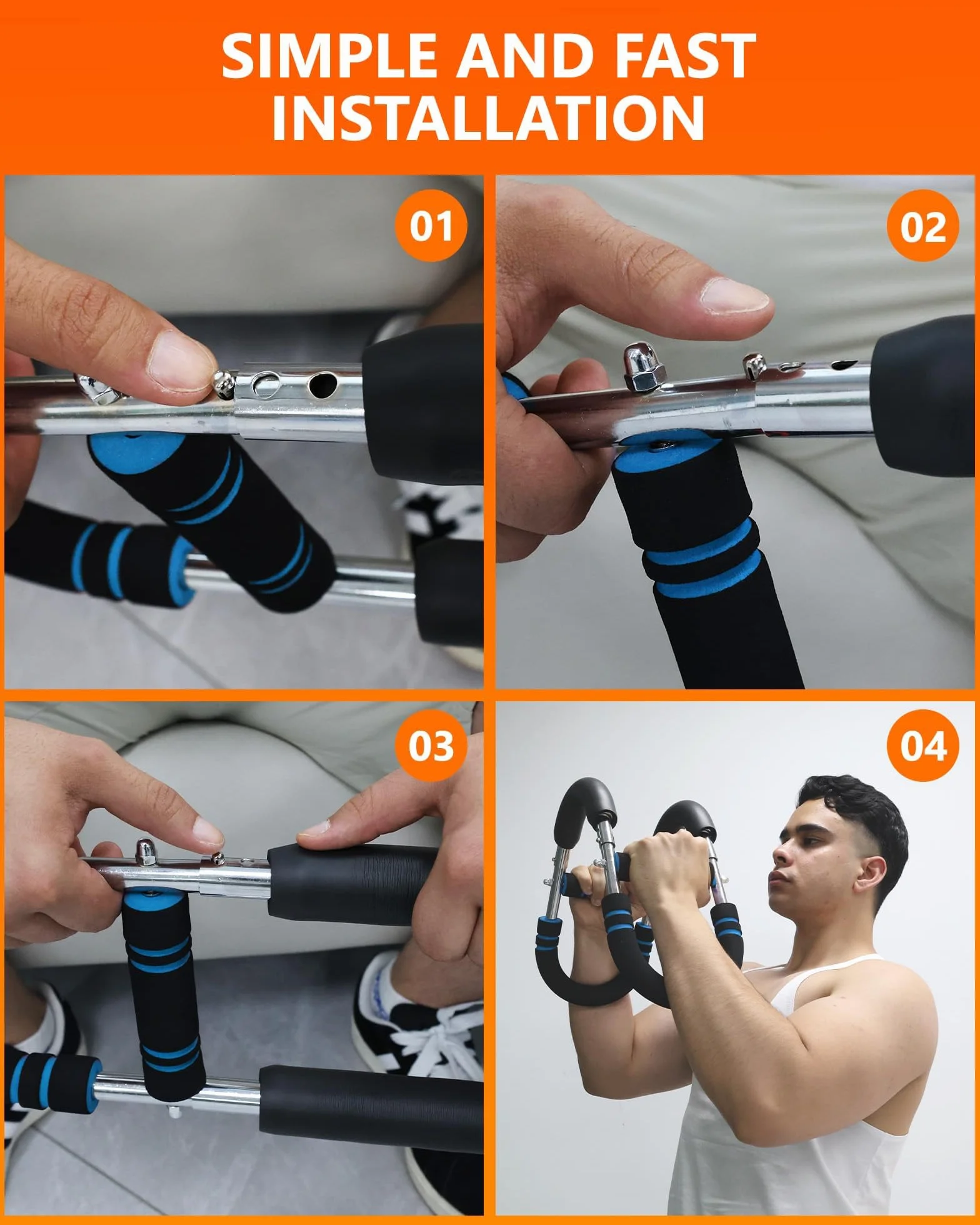 SIMPLE AND FAST INSTALLATION

01

02

03

04