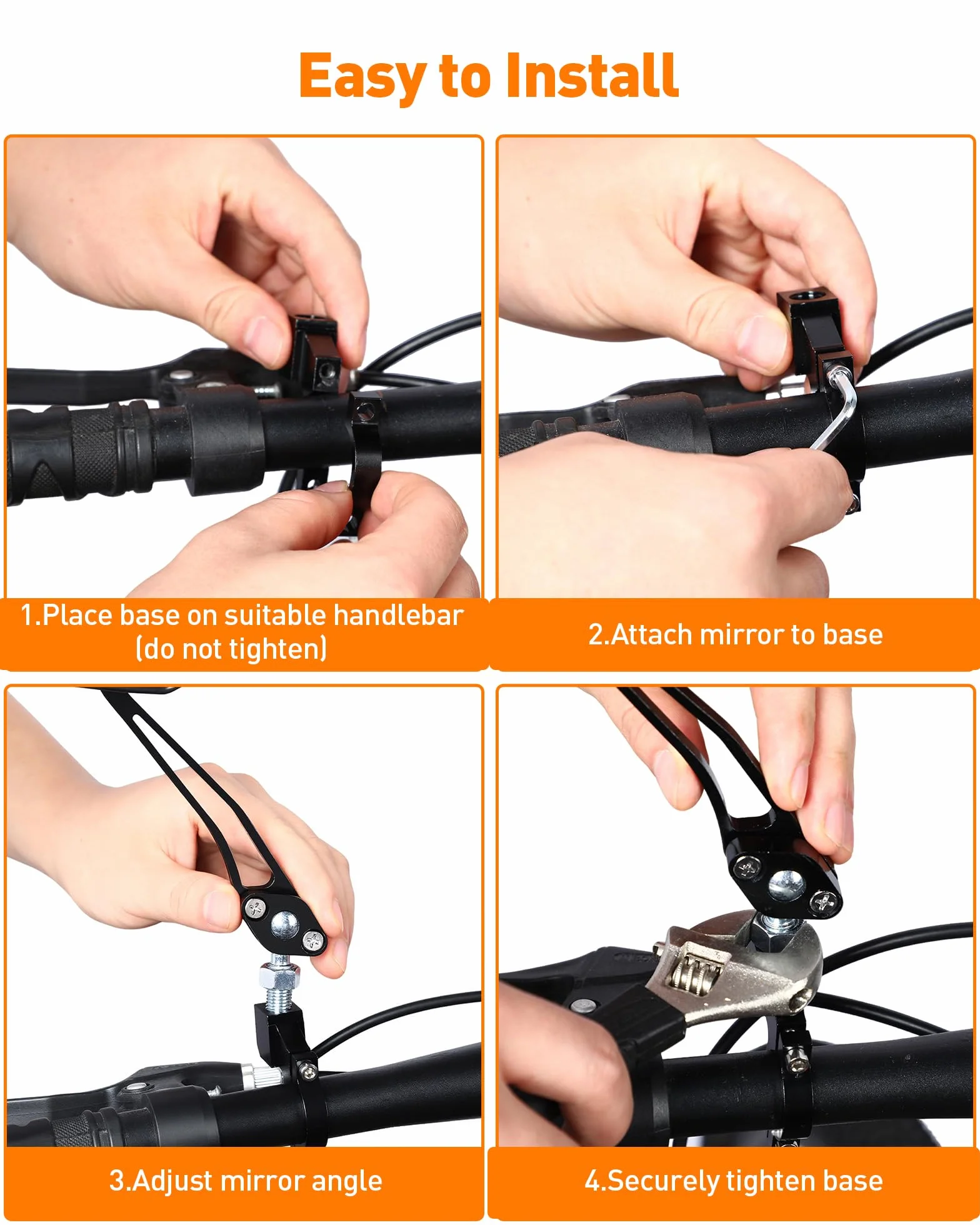 Easy to Install

1.Place base on suitable handlebar (do not tighten)

2.Attach mirror to base

3.Adjust mirror angle

4.Securely tighten base