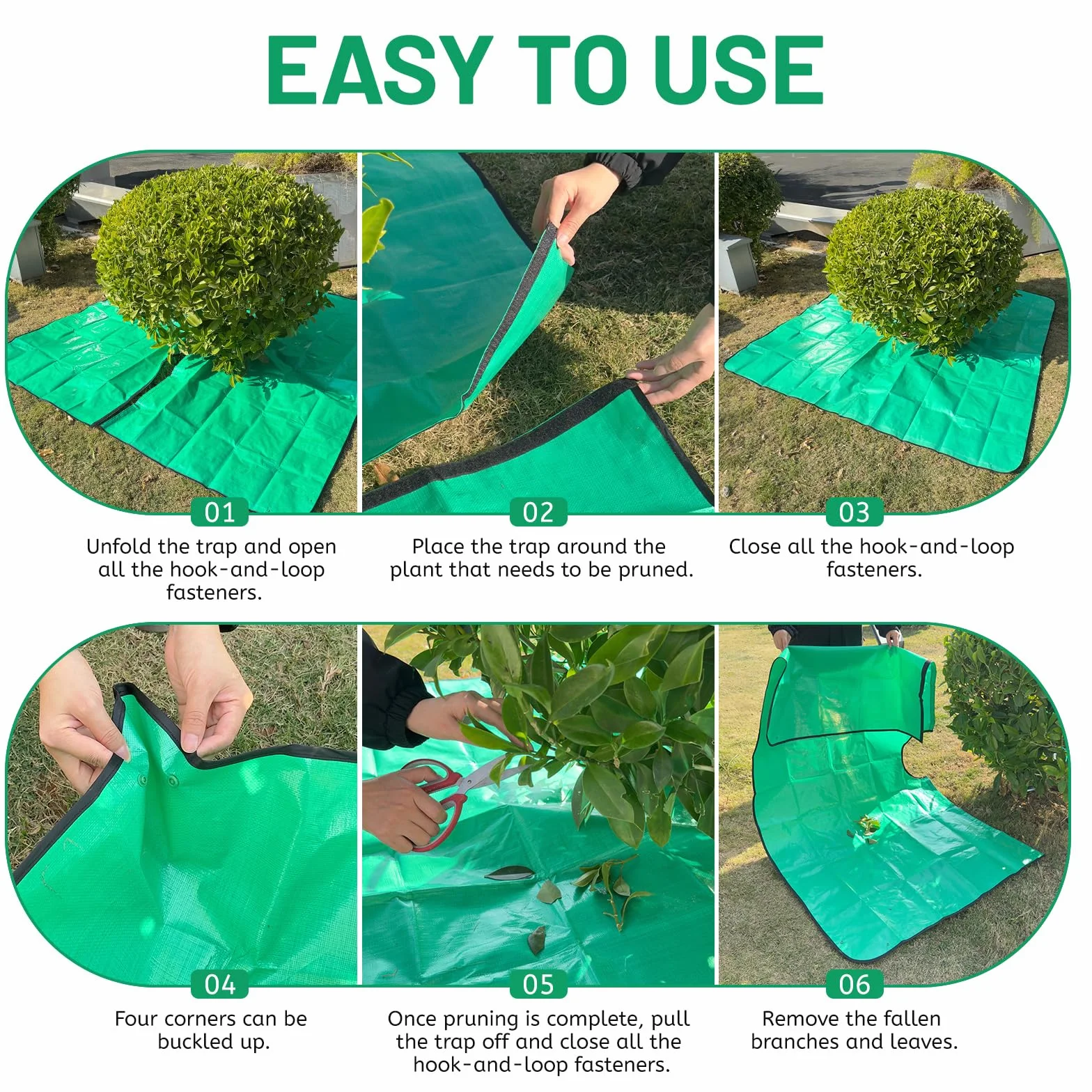 EASY TO USE

01
Unfold the trap and open all the hook-and-loop fasteners.

02
Place the trap around the plant that needs to be pruned.

03
Close all the hook-and-loop fasteners.

04
Four corners can be buckled up.

05
Once pruning is complete, pull the trap off and close all the hook-and-loop fasteners.

06
Remove the fallen branches and leaves.