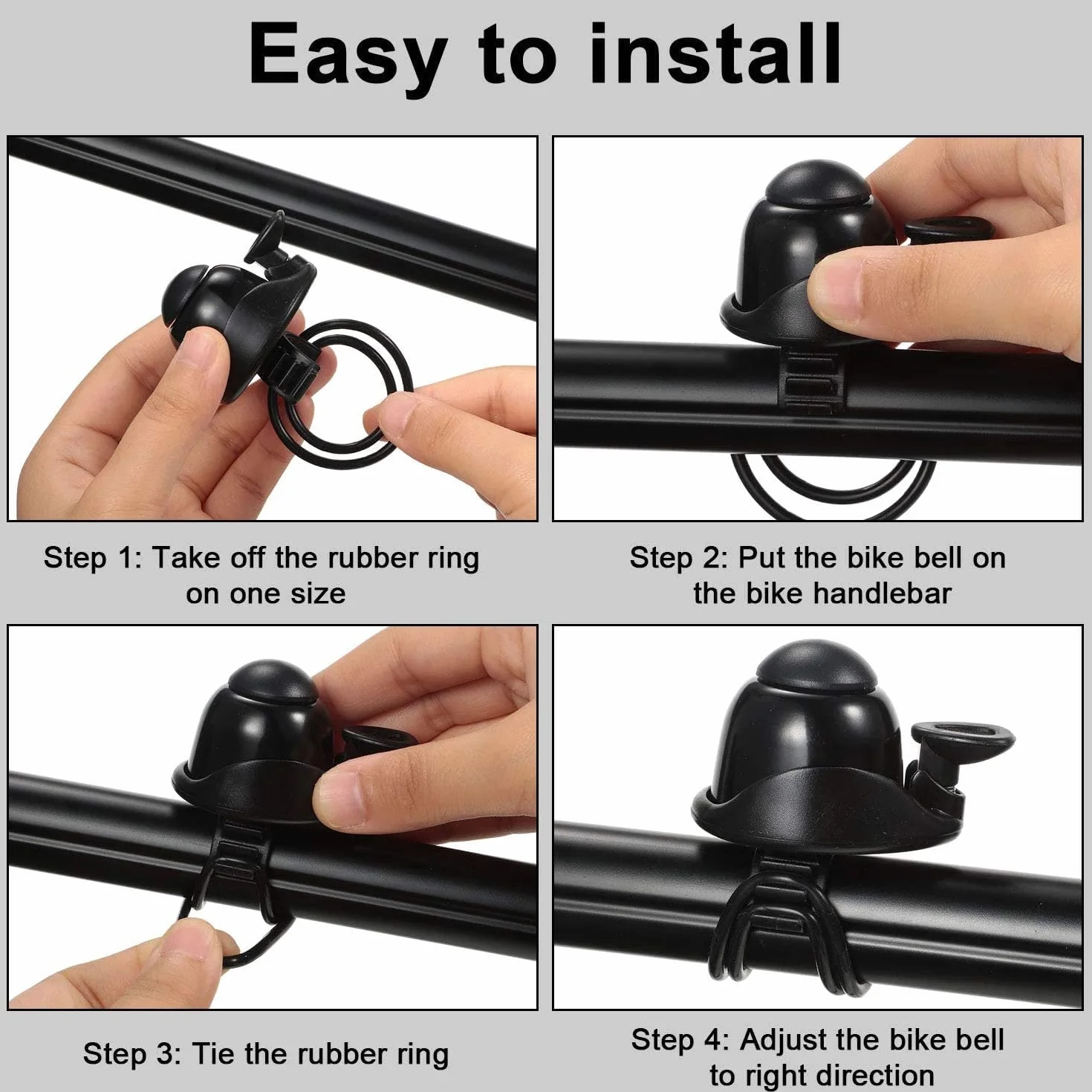 Easy to install

Step 1: Take off the rubber ring on one size

Step 2: Put the bike bell on the bike handlebar

Step 3: Tie the rubber ring

Step 4: Adjust the bike bell to right direction