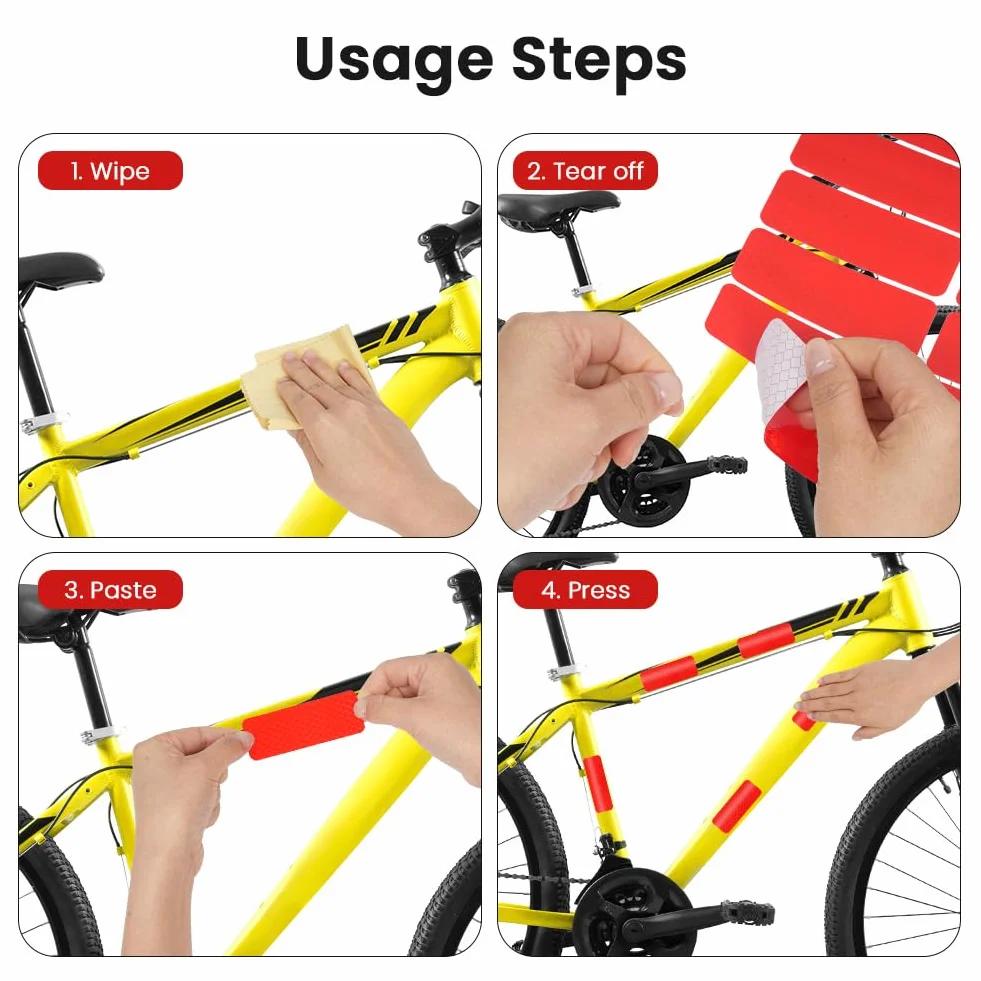 Usage Steps

1. Wipe

2. Tear off

3. Paste

4. Press