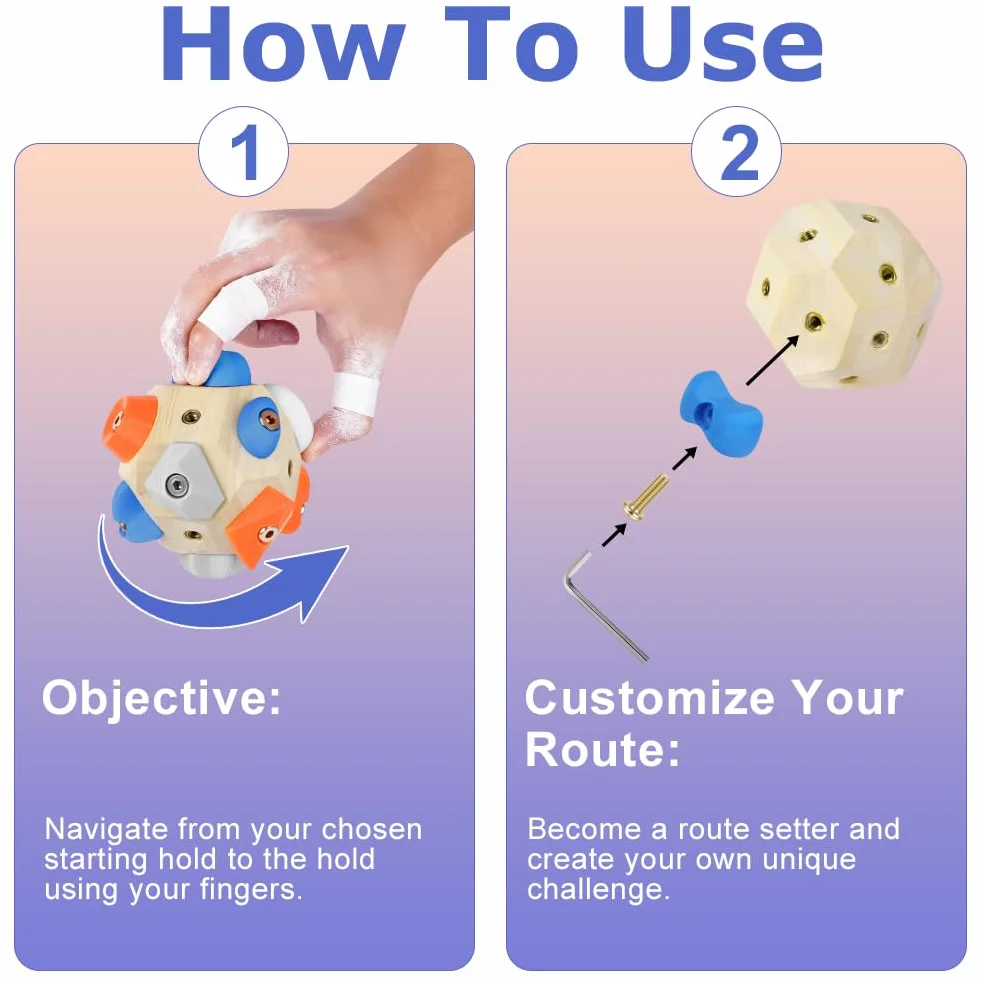 How To Use

1

Objective:

Navigate from your chosen starting hold to the hold using your fingers.

2

Customize Your Route:

Become a route setter and create your own unique challenge.