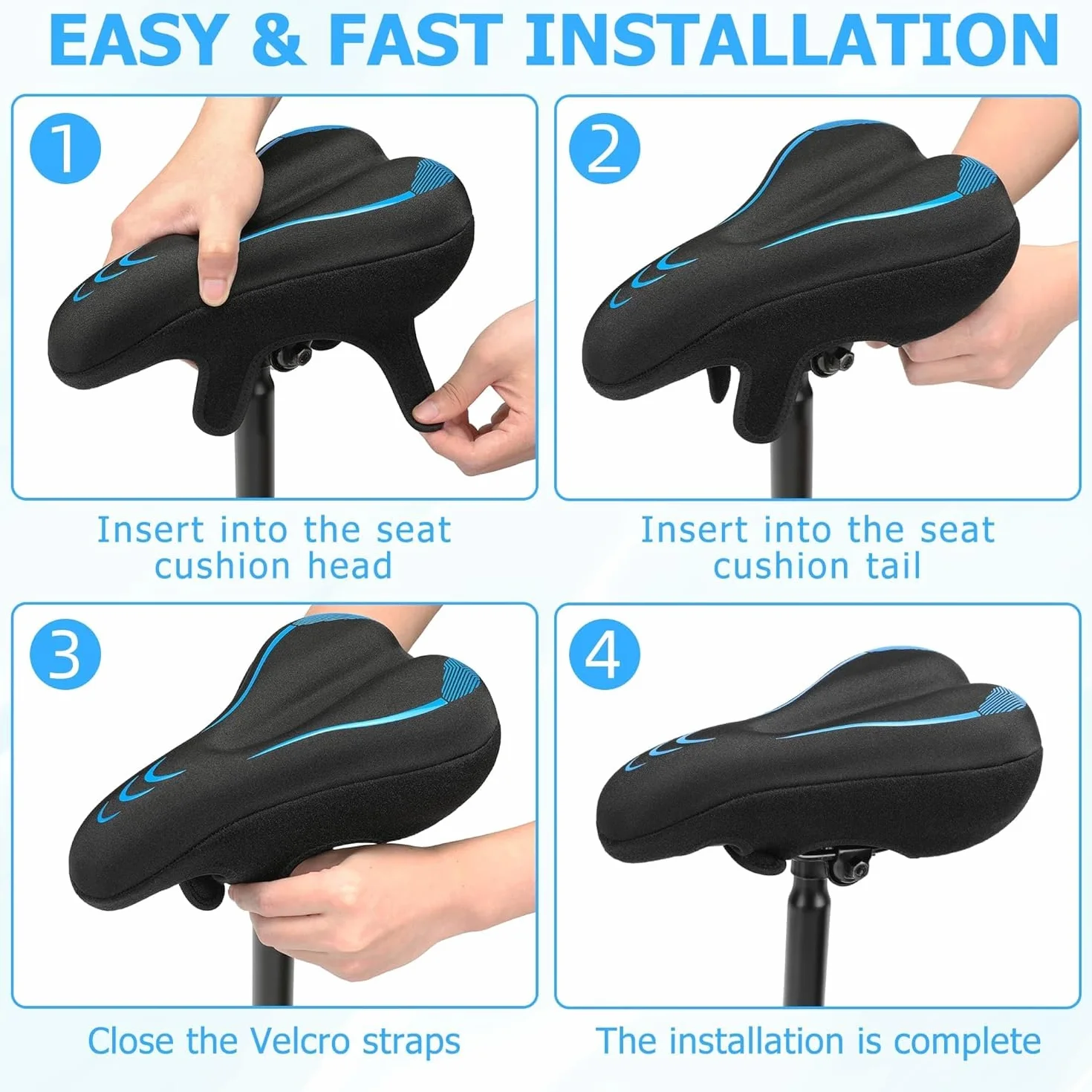 EASY & FAST INSTALLATION

1

Insert into the seat cushion head

2

Insert into the seat cushion tail

3

Close the Velcro straps

4

The installation is complete