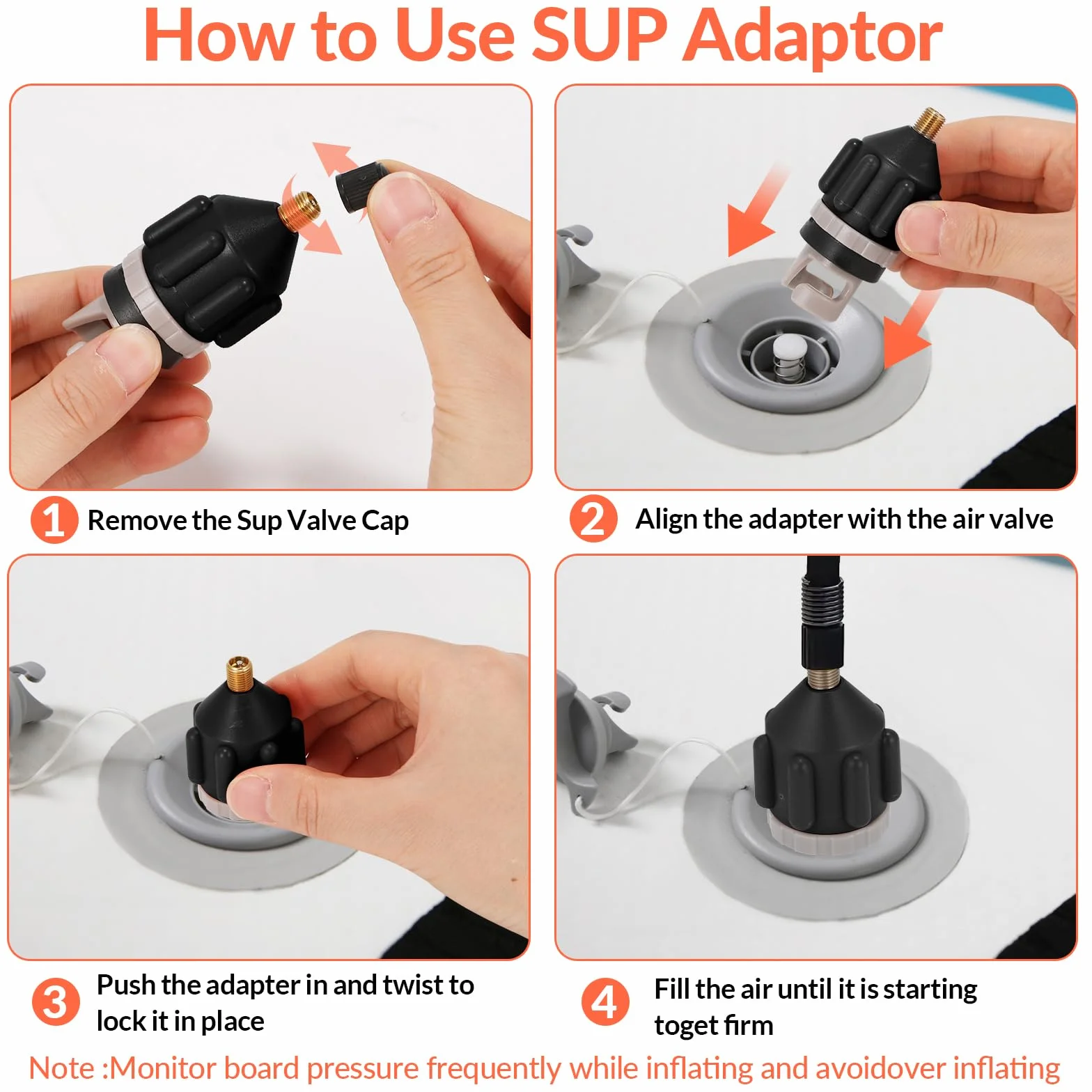 How to Use SUP Adaptor

1 Remove the Sup Valve Cap

2 Align the adapter with the air valve

3 Push the adapter in and twist to lock it in place

4 Fill the air until it is starting toget firm

Note :Monitor board pressure frequently while inflating and avoidover inflating