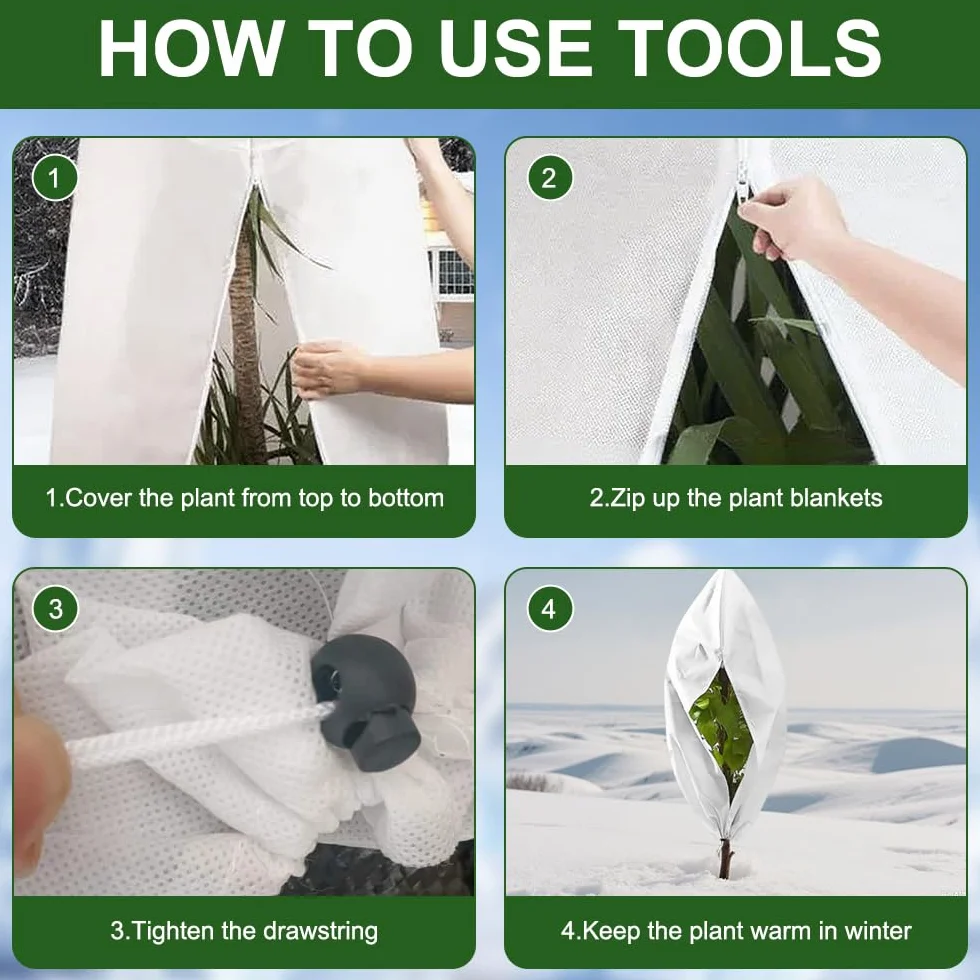 HOW TO USE TOOLS

1

1.Cover the plant from top to bottom

2

2.Zip up the plant blankets

3

3.Tighten the drawstring

4

4.Keep the plant warm in winter