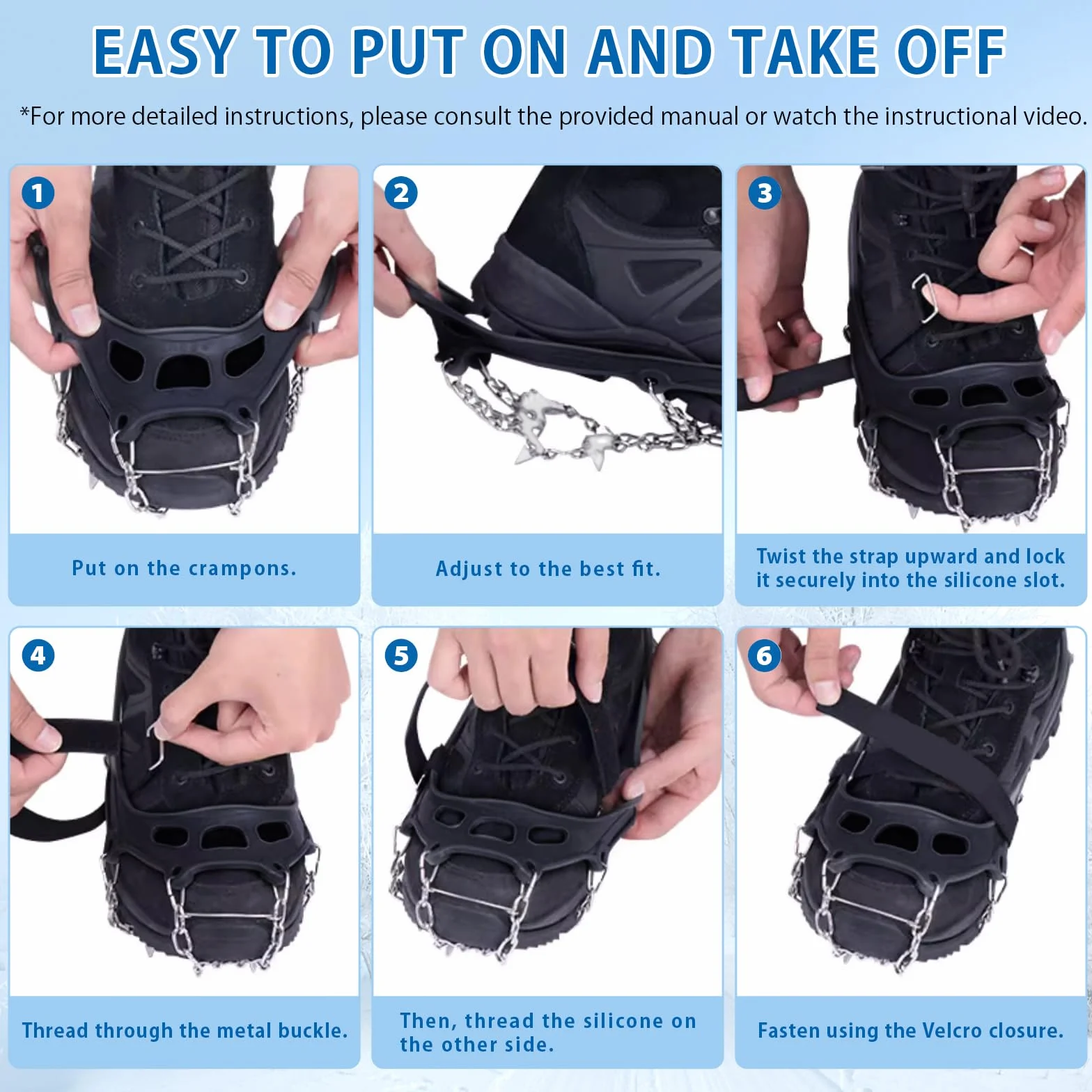 EASY TO PUT ON AND TAKE OFF

*For more detailed instructions, please consult the provided manual or watch the instructional video.

1

Put on the crampons.

2

Adjust to the best fit.

3

Twist the strap upward and lock it securely into the silicone slot.

4

Thread through the metal buckle.

5

Then, thread the silicone on the other side.

6

Fasten using the Velcro closure.