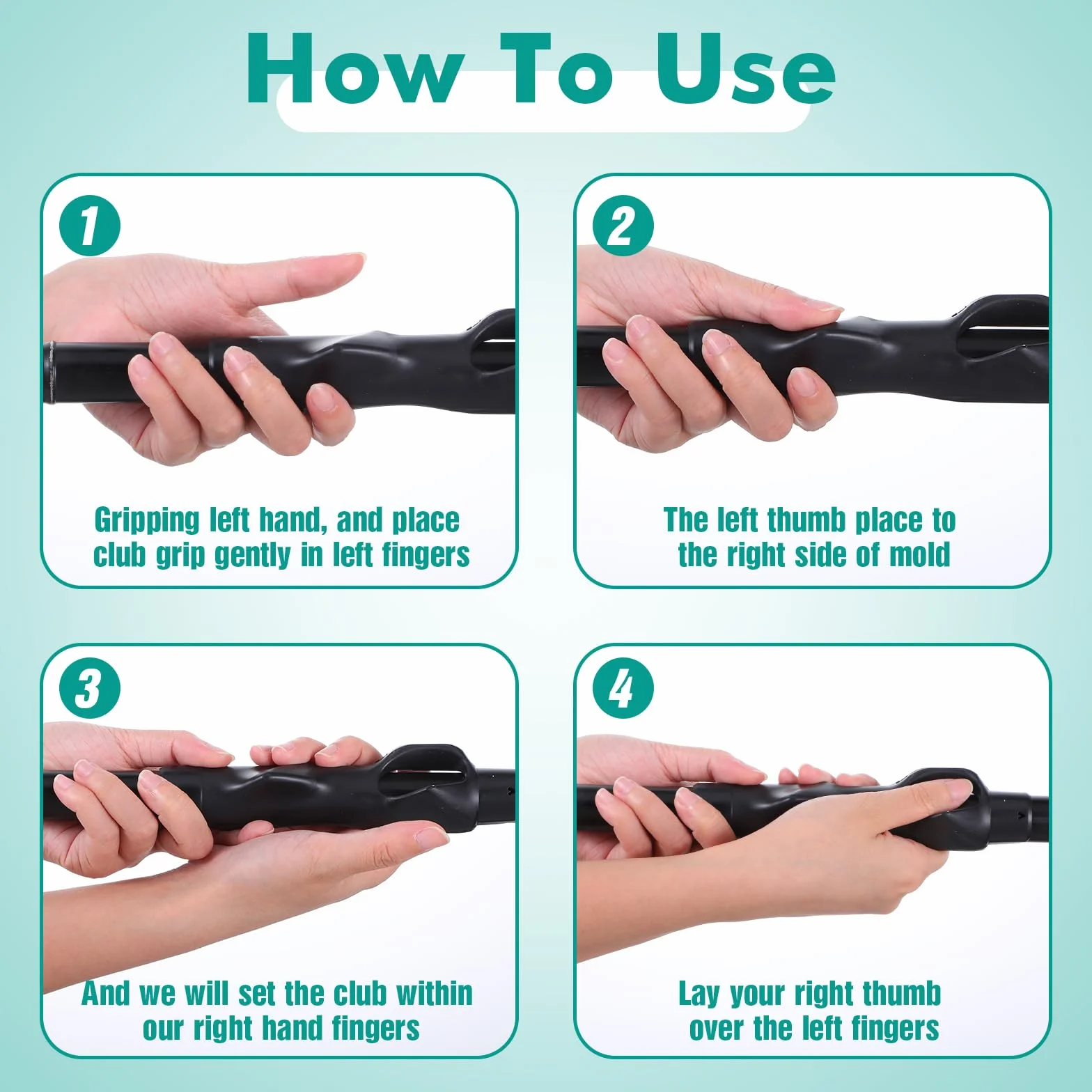 How To Use

1

Gripping left hand, and place club grip gently in left fingers

2

The left thumb place to the right side of mold

3

And we will set the club within our right hand fingers

4

Lay your right thumb over the left fingers