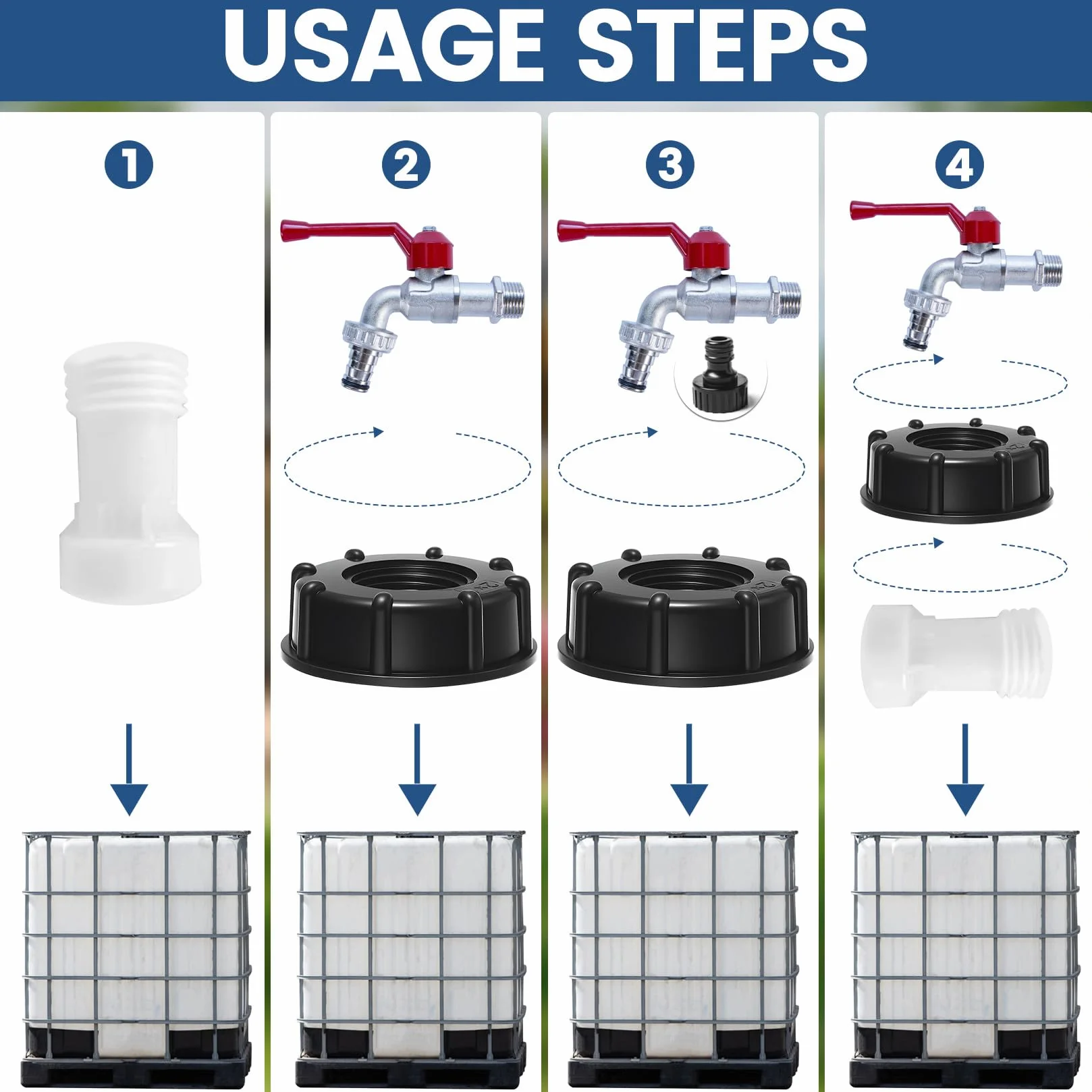 USAGE STEPS

1

2

3

4