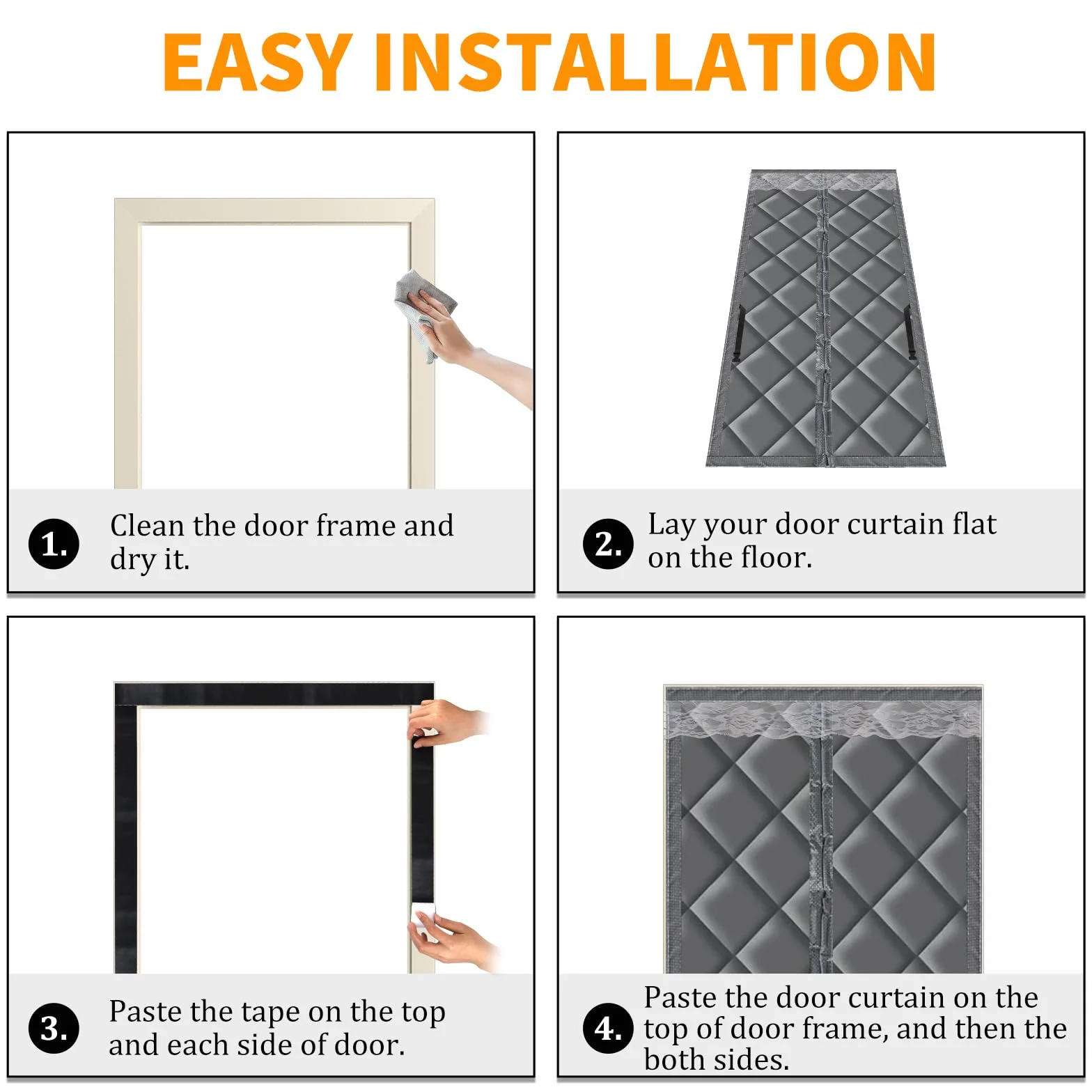 EASY INSTALLATION

1. Clean the door frame and dry it.

2. Lay your door curtain flat on the floor.

3. Paste the tape on the top and each side of door.

4. Paste the door curtain on the top of door frame, and then the both sides.