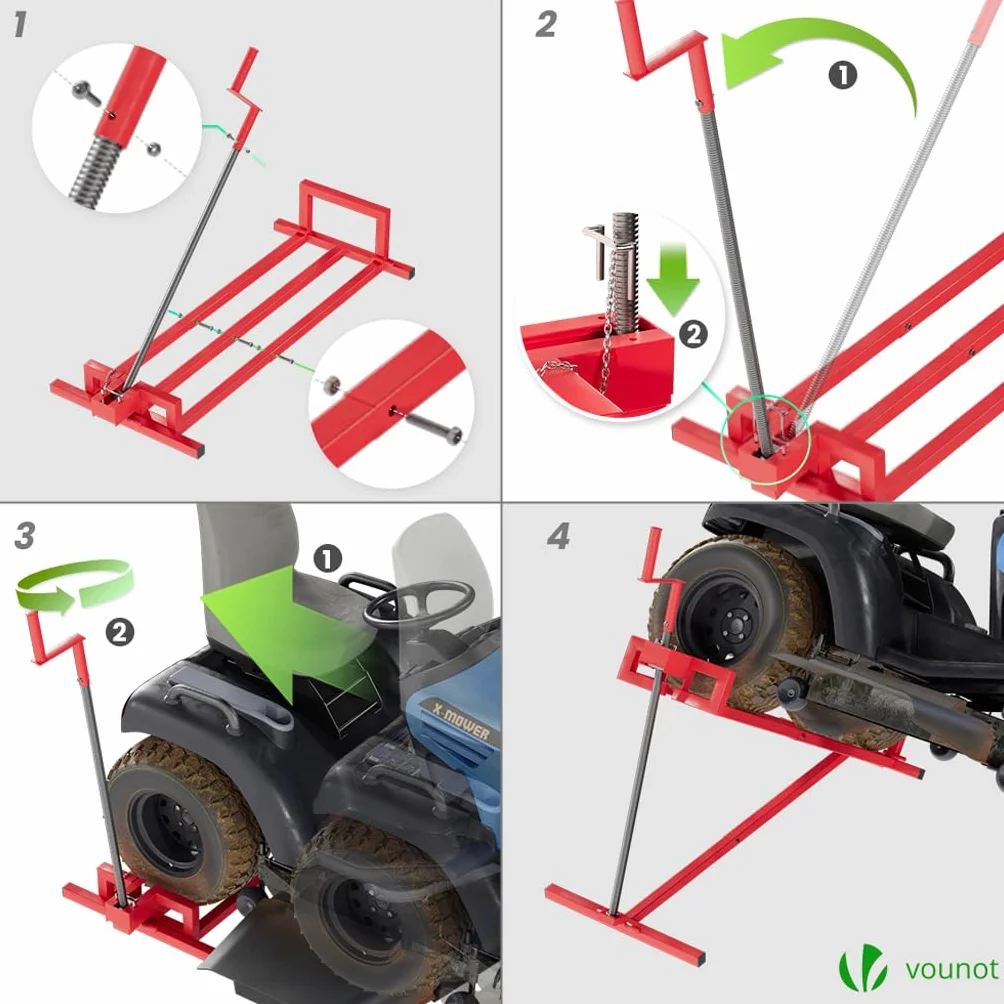 1

2

1

2

3

1

2

X-MOWER

4

vounot