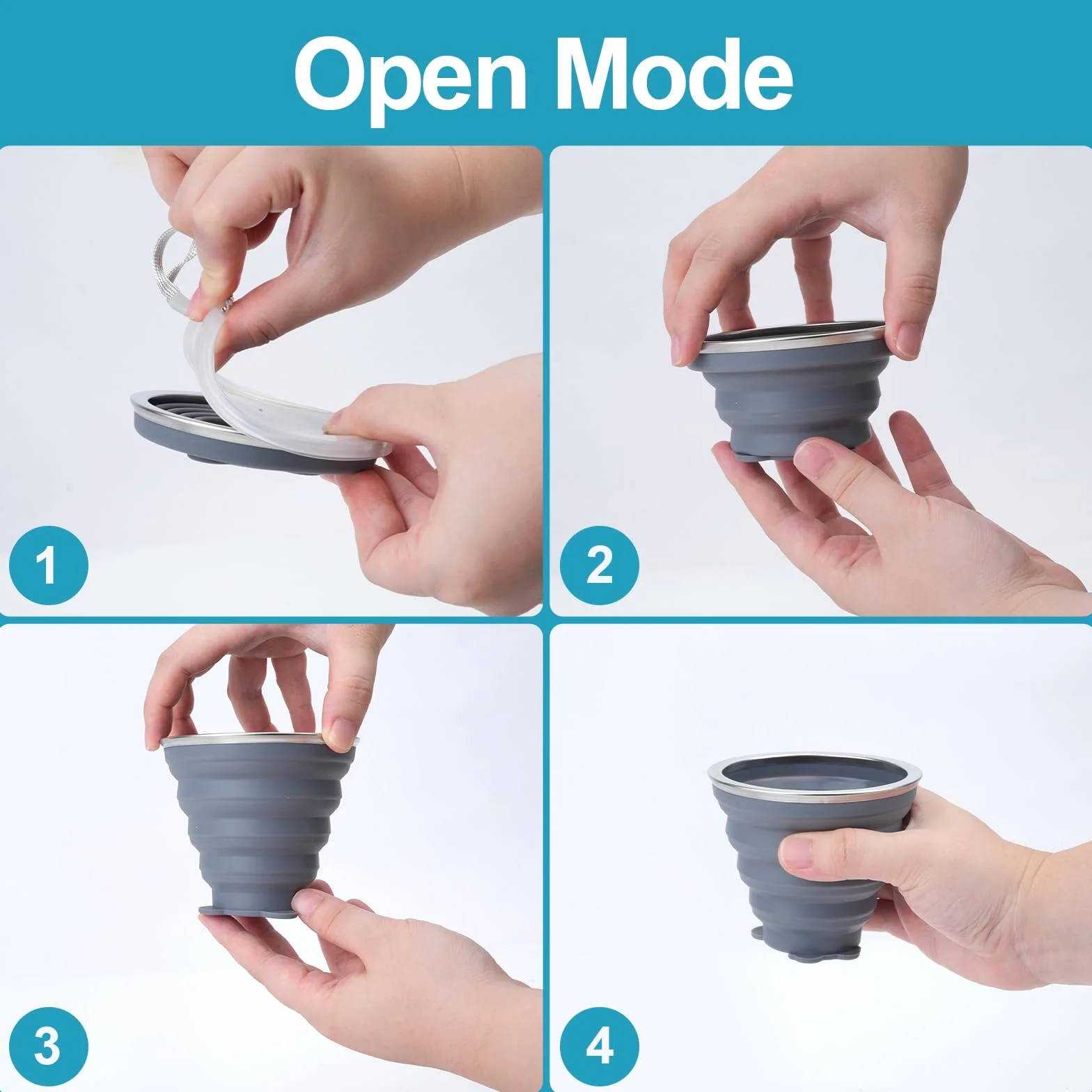 Open Mode

1

2

3

4