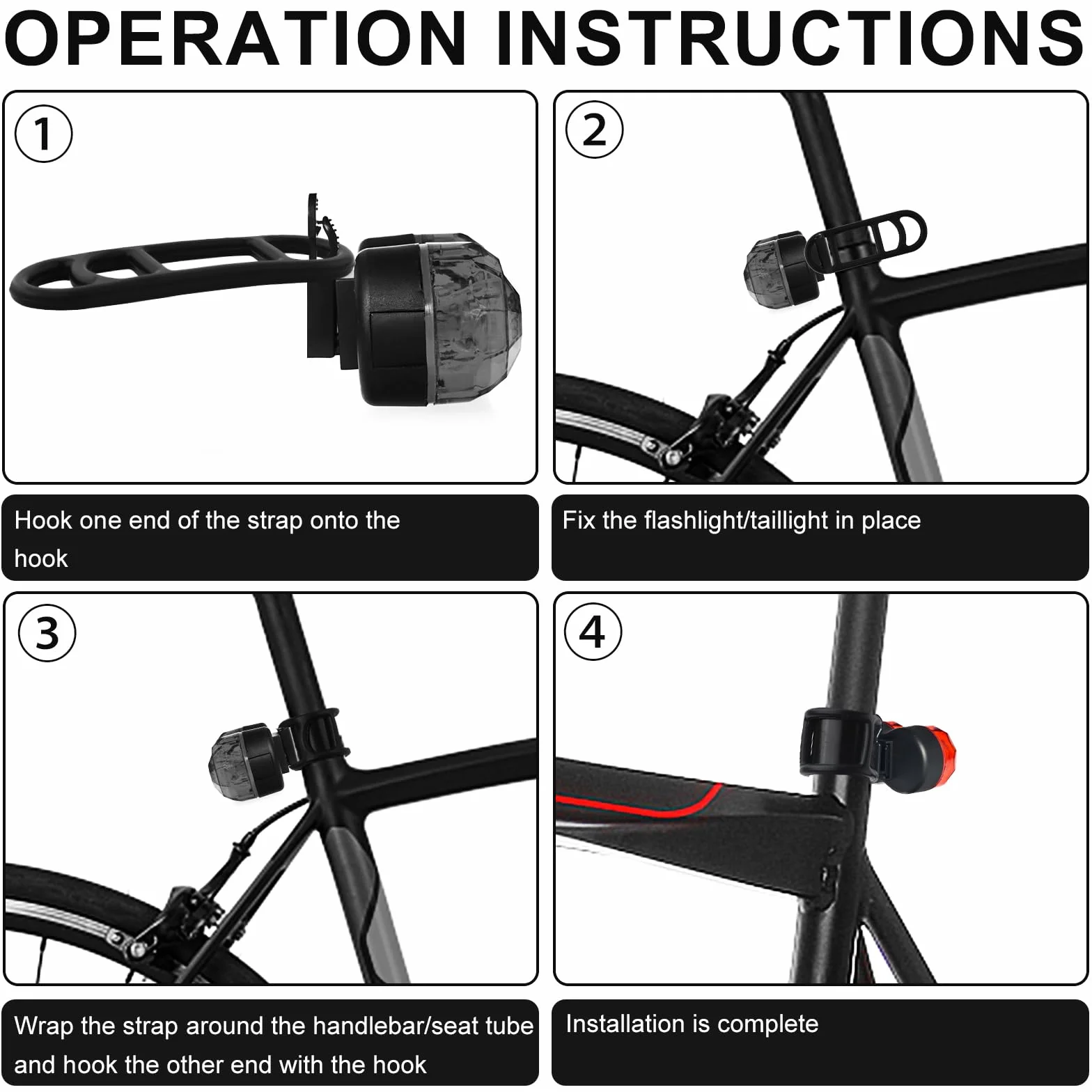 OPERATION INSTRUCTIONS

①

Hook one end of the strap onto the hook

②

Fix the flashlight/taillight in place

③

Wrap the strap around the handlebar/seat tube and hook the other end with the hook

④

Installation is complete