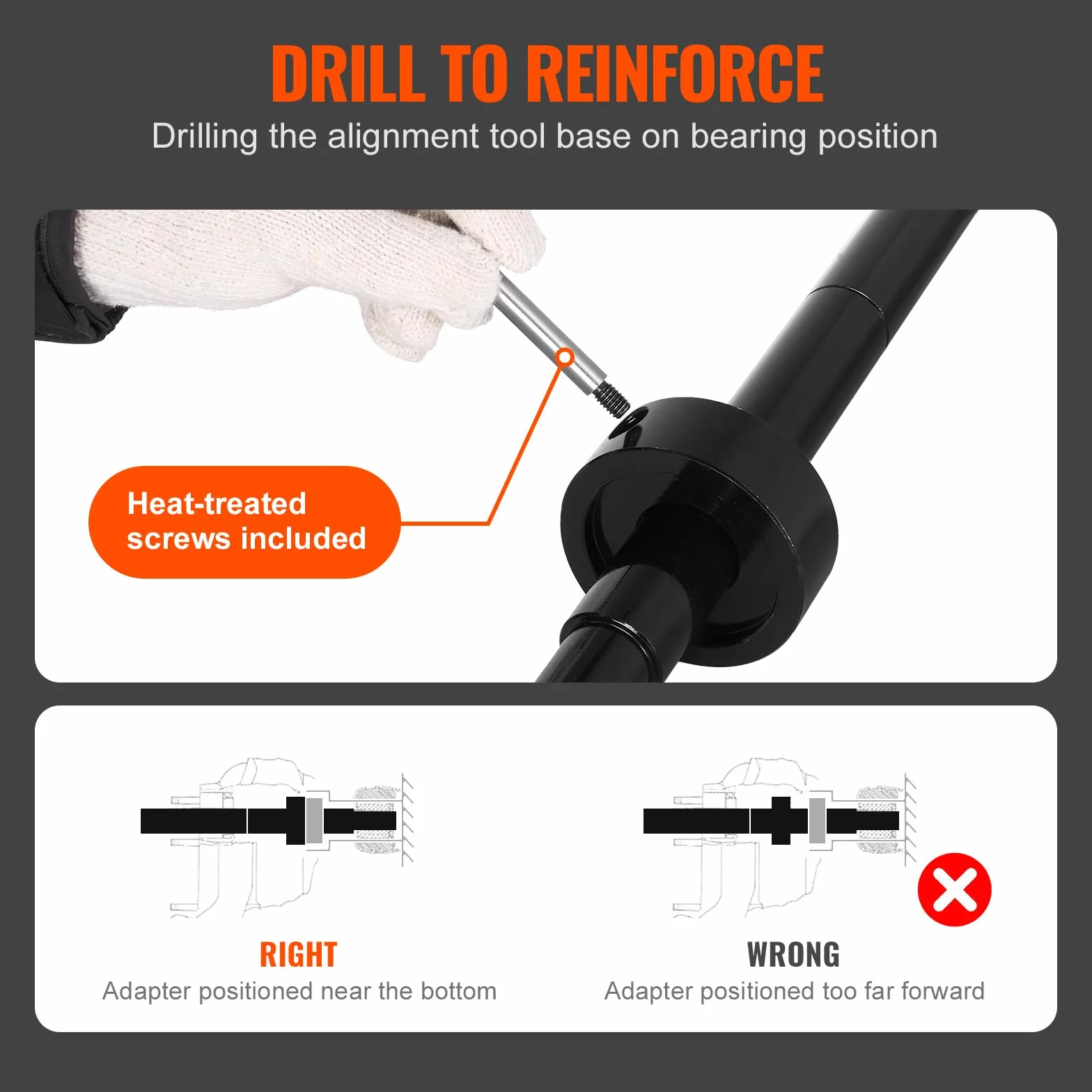 DRILL TO REINFORCE
Drilling the alignment tool base on bearing position

Heat-treated screws included

RIGHT
Adapter positioned near the bottom

WRONG
Adapter positioned too far forward