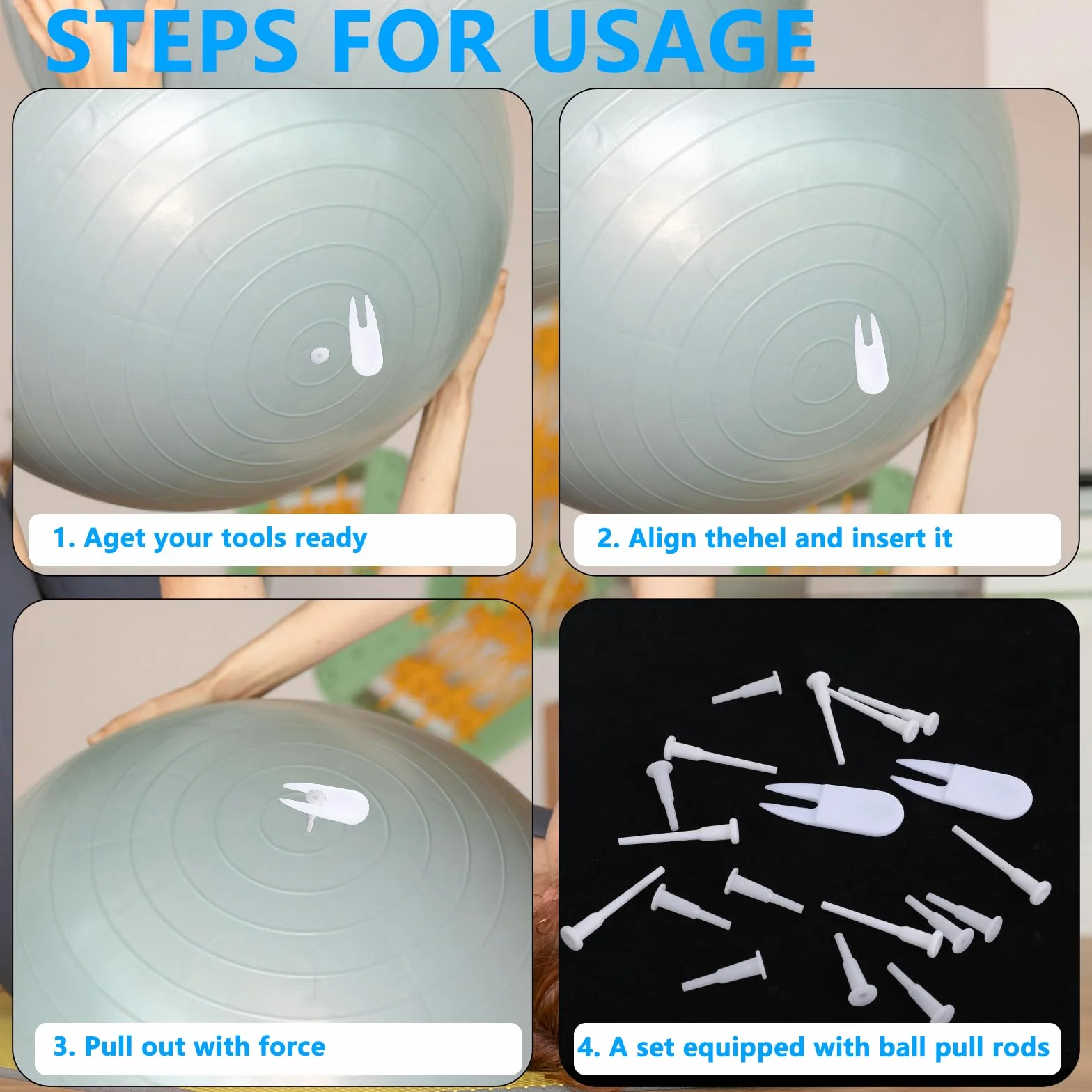 STEPS FOR USAGE

1. Aget your tools ready

2. Align thehel and insert it

3. Pull out with force

4. A set equipped with ball pull rods