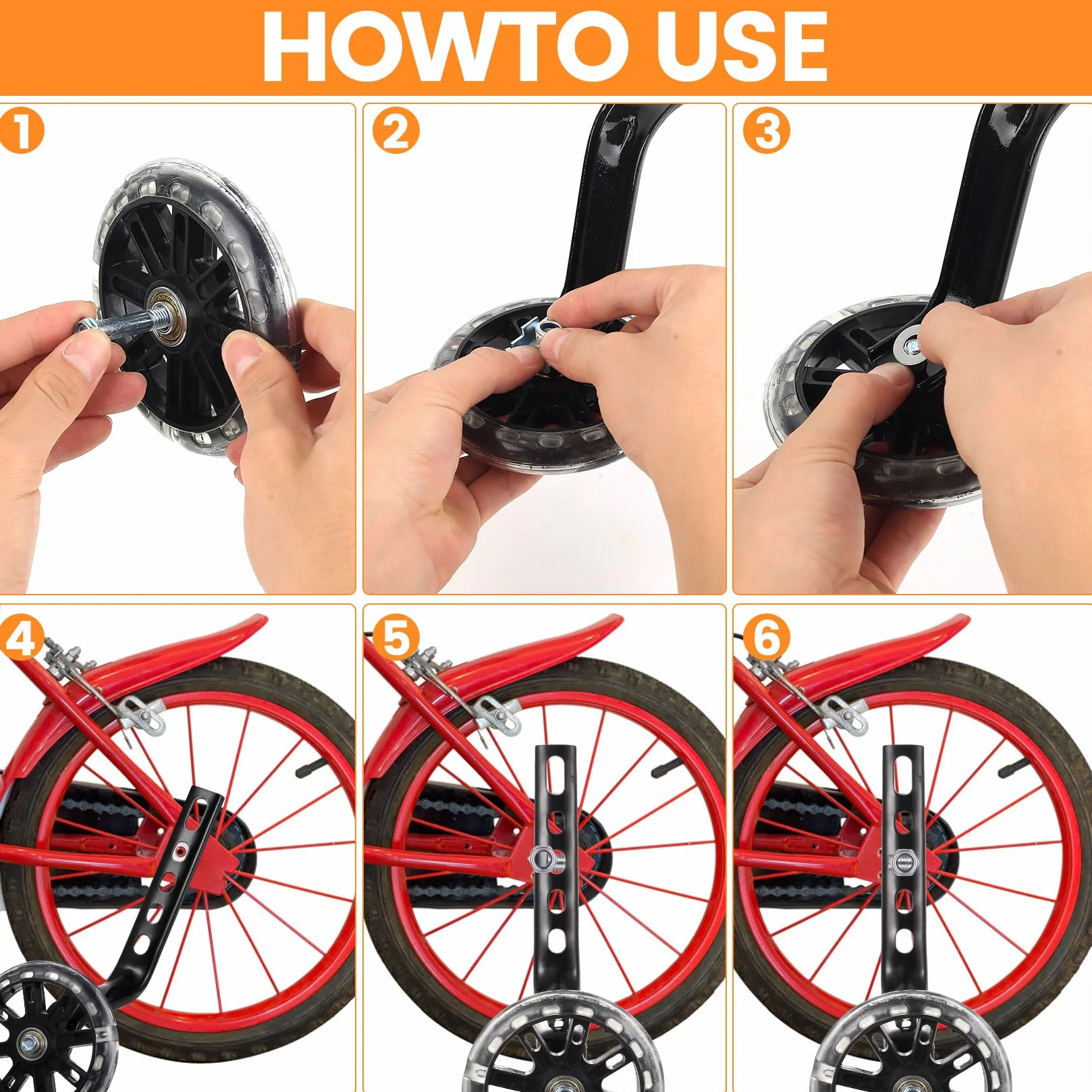 HOWTO USE

1

2

3

4

5

6