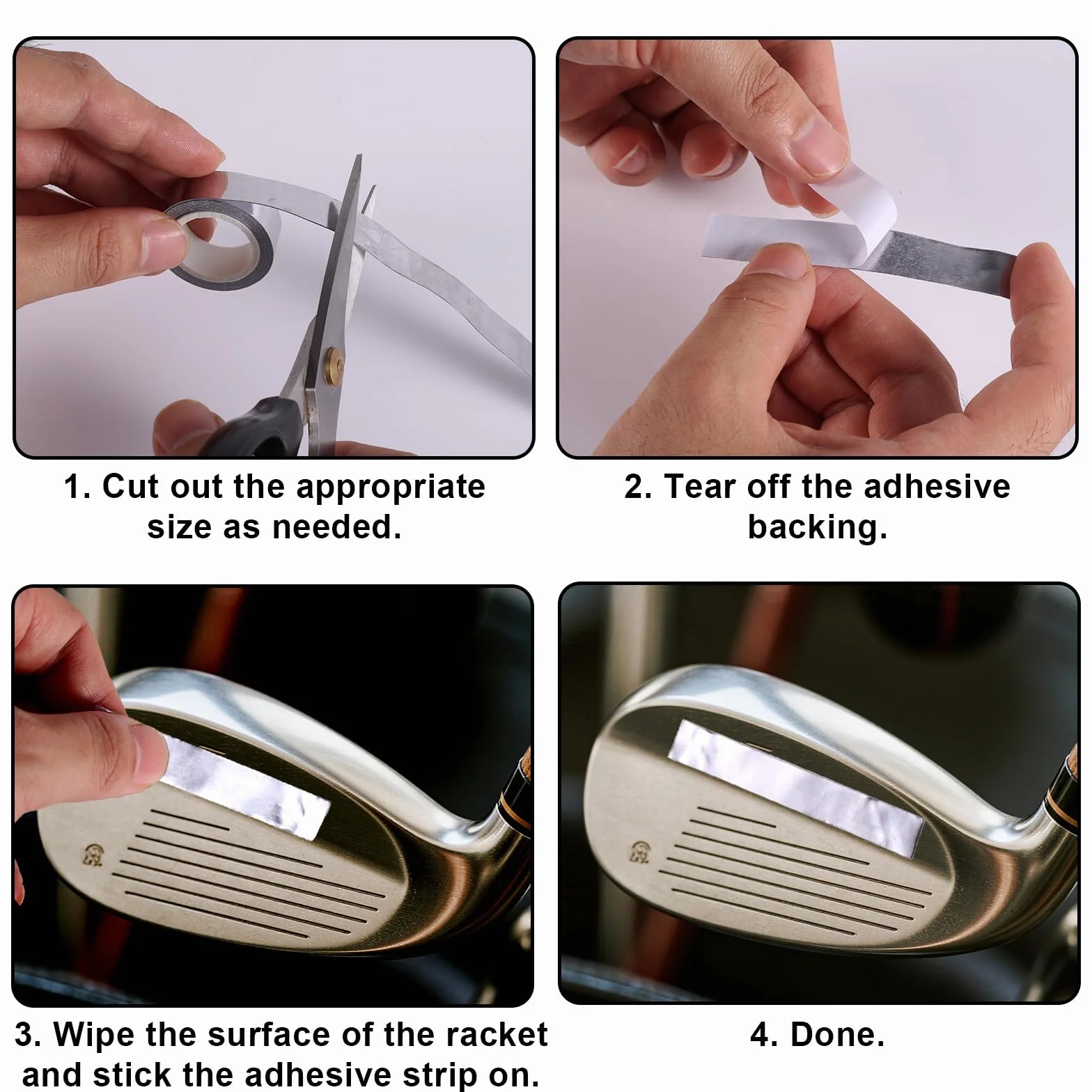 1. Cut out the appropriate size as needed.

2. Tear off the adhesive backing.

53

3. Wipe the surface of the racket and stick the adhesive strip on.

53

4. Done.