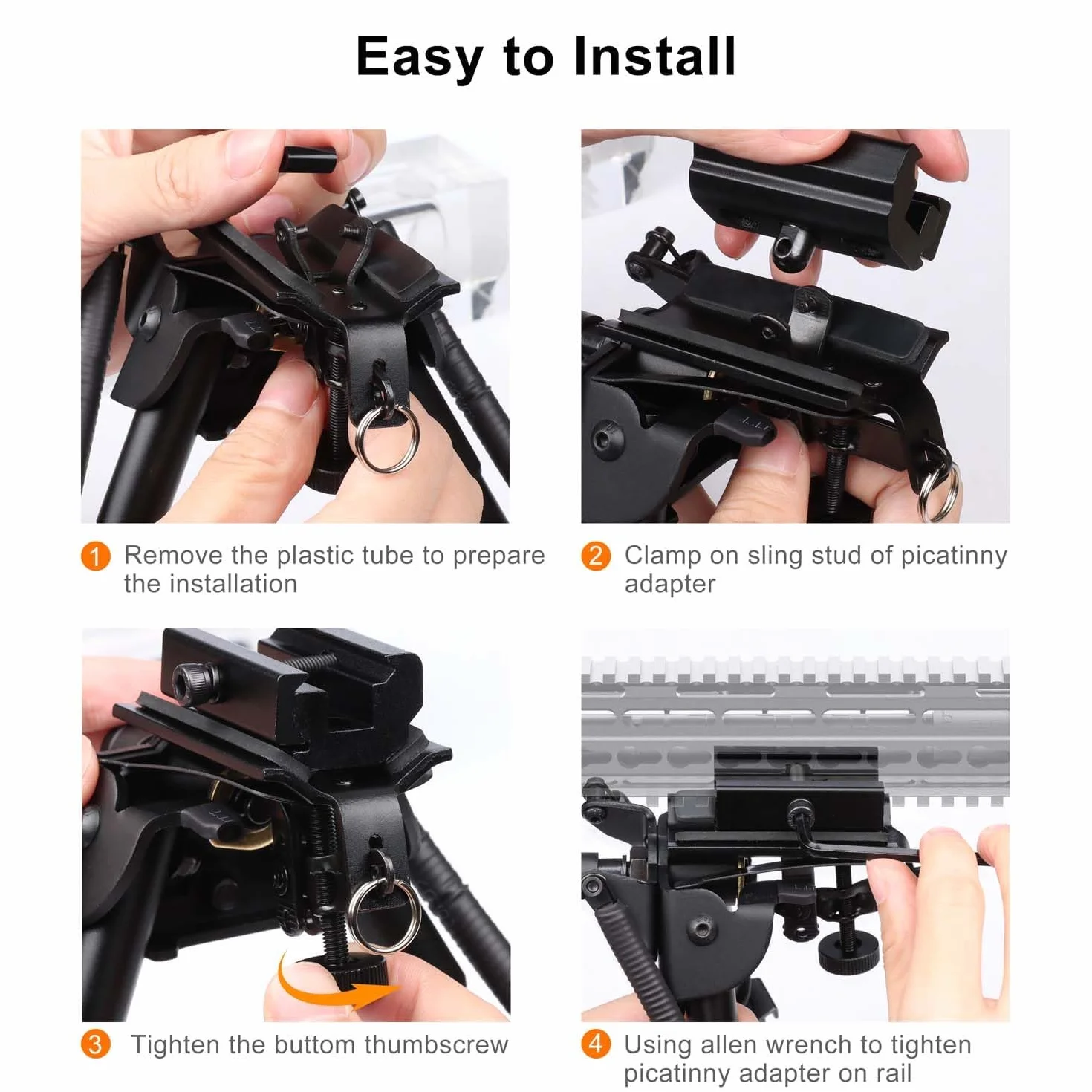 Easy to Install

1 Remove the plastic tube to prepare the installation

2 Clamp on sling stud of picatinny adapter

3 Tighten the buttom thumbscrew

4 Using allen wrench to tighten picatinny adapter on rail