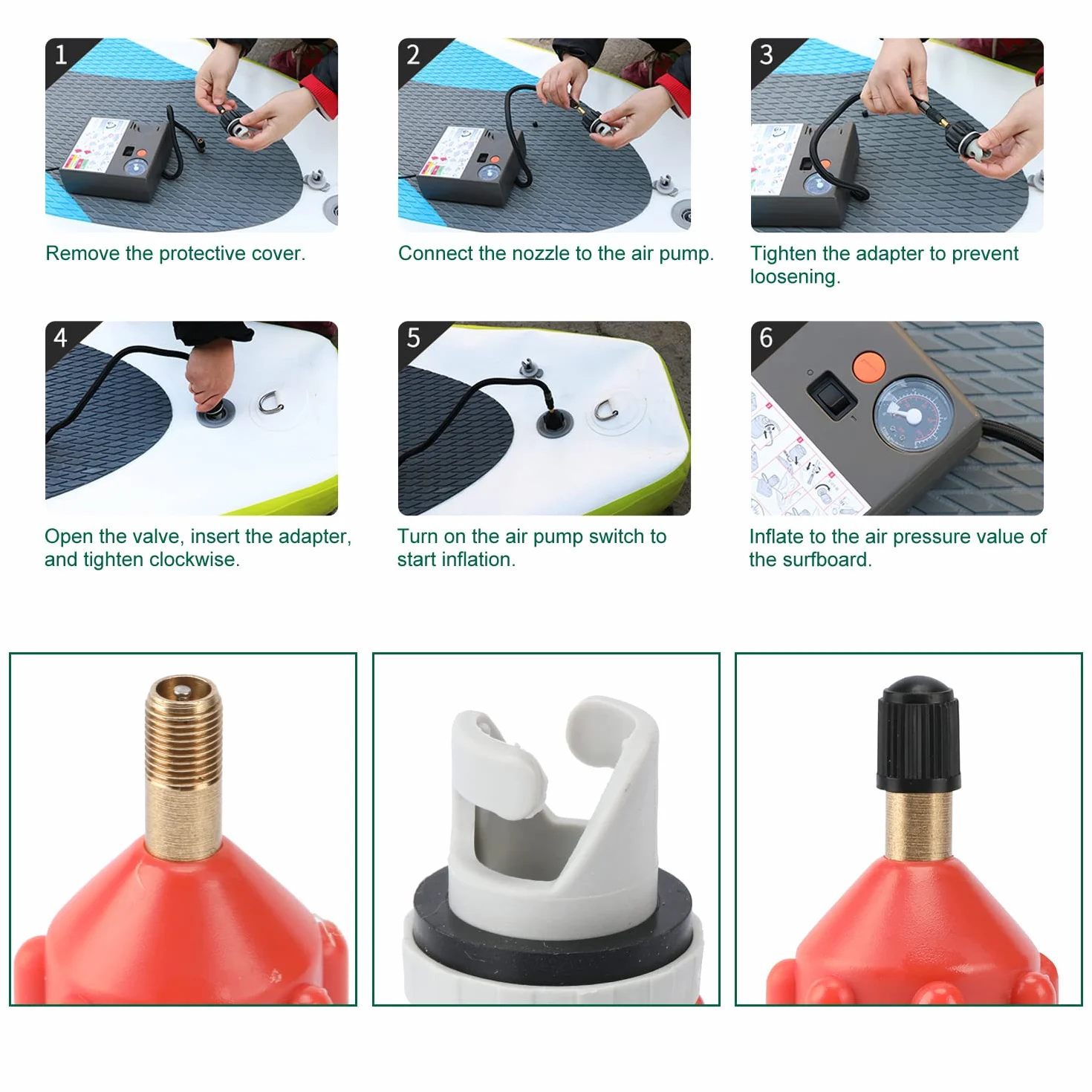 1

Remove the protective cover.

2

Connect the nozzle to the air pump.

3

Tighten the adapter to prevent loosening.

4

Open the valve, insert the adapter, and tighten clockwise.

5

Turn on the air pump switch to start inflation.

6

Inflate to the air pressure value of the surfboard.