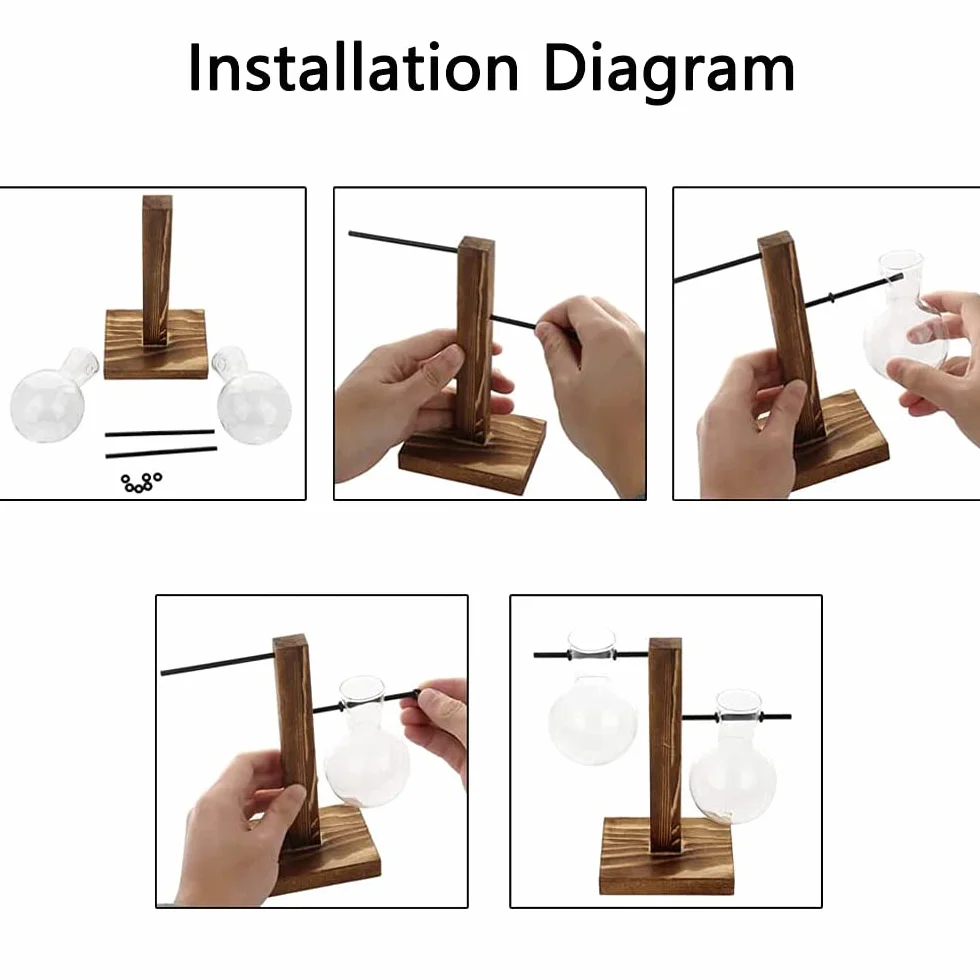 Installation Diagram