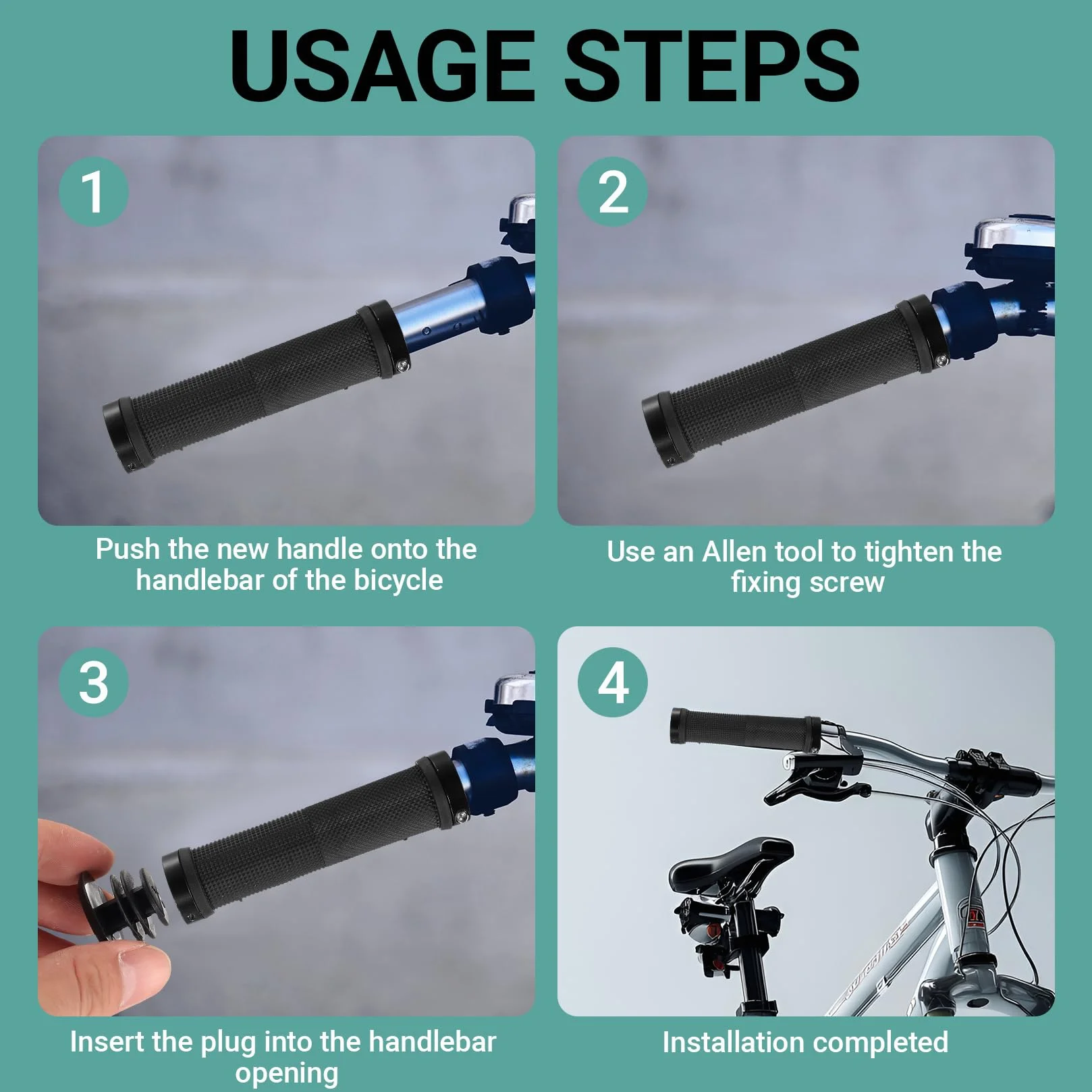 USAGE STEPS

1

Push the new handle onto the handlebar of the bicycle

2

Use an Allen tool to tighten the fixing screw

3

Insert the plug into the handlebar opening

4

Installation completed