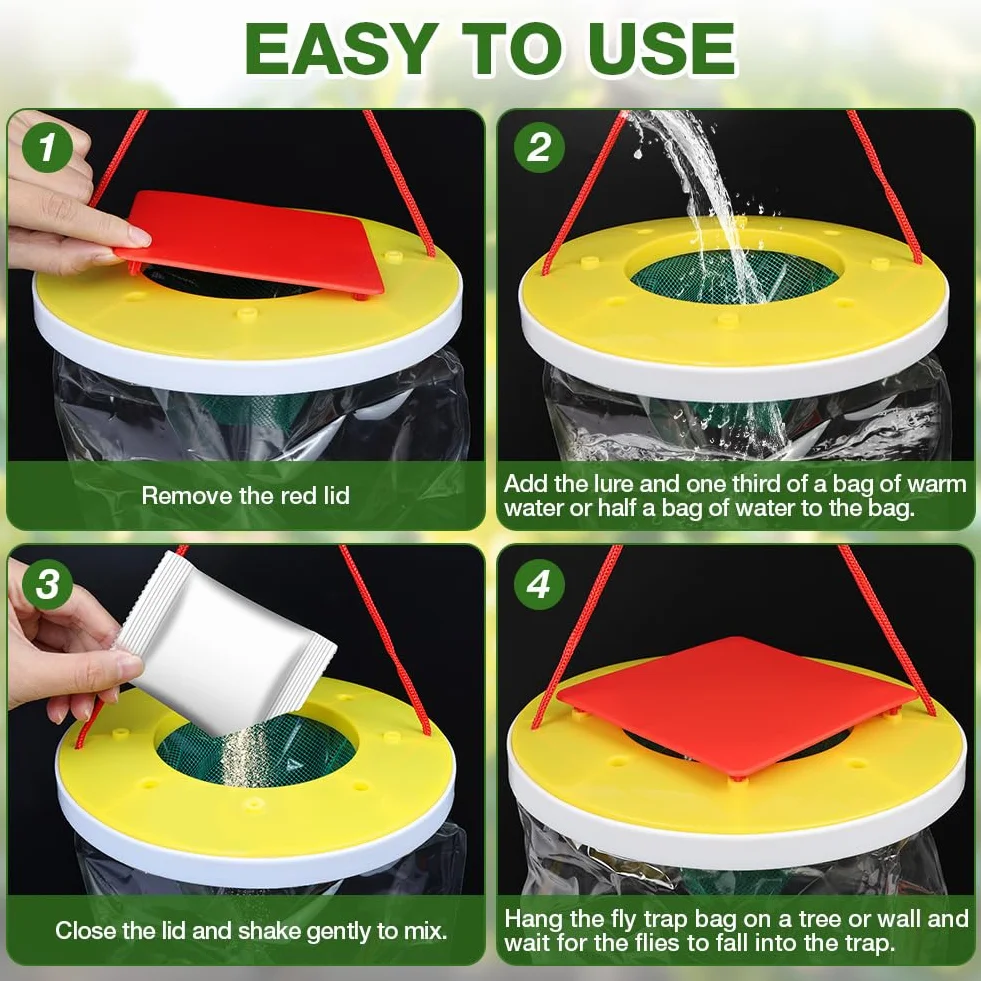 EASY TO USE

1

Remove the red lid

2

Add the lure and one third of a bag of warm water or half a bag of water to the bag.

3

Close the lid and shake gently to mix.

4

Hang the fly trap bag on a tree or wall and wait for the flies to fall into the trap.