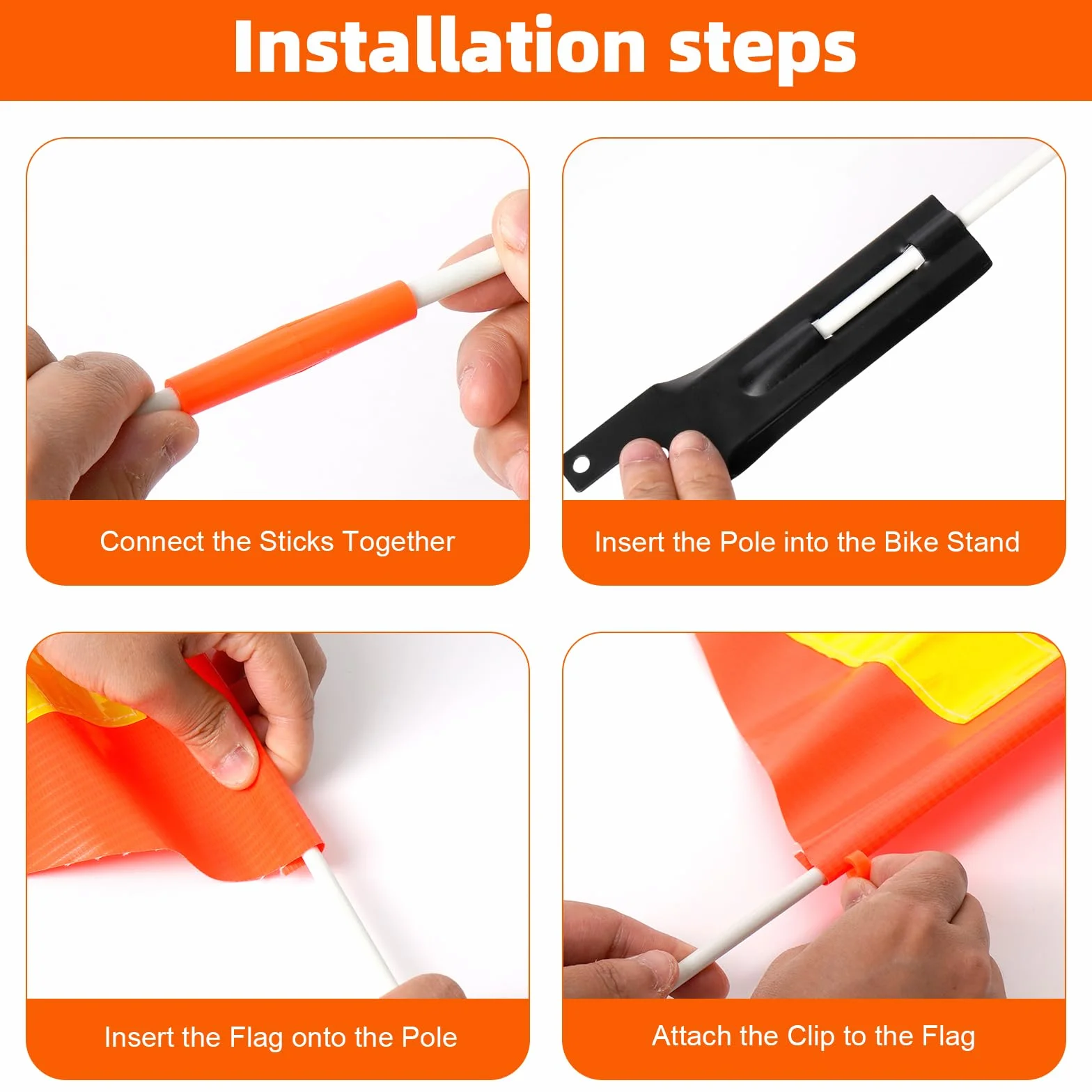 Installation steps

Connect the Sticks Together

Insert the Pole into the Bike Stand

Insert the Flag onto the Pole

Attach the Clip to the Flag